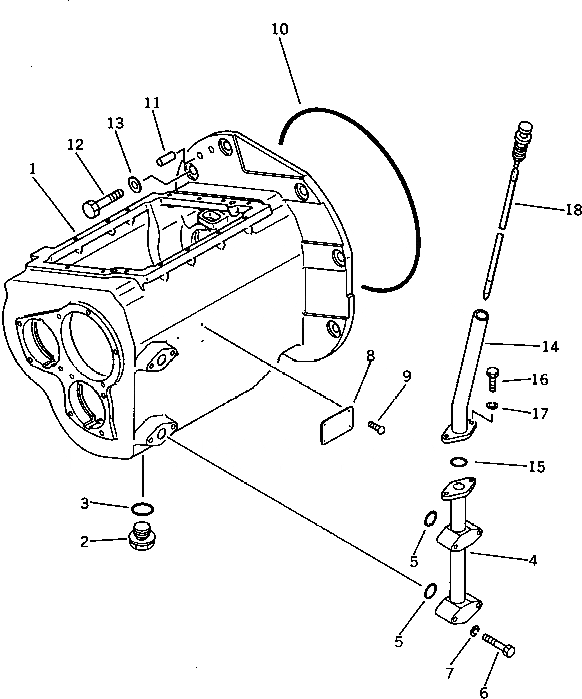 10
11
13
12
1
18
14
16
17
8
9
15
3
2
5
4
5
7
6