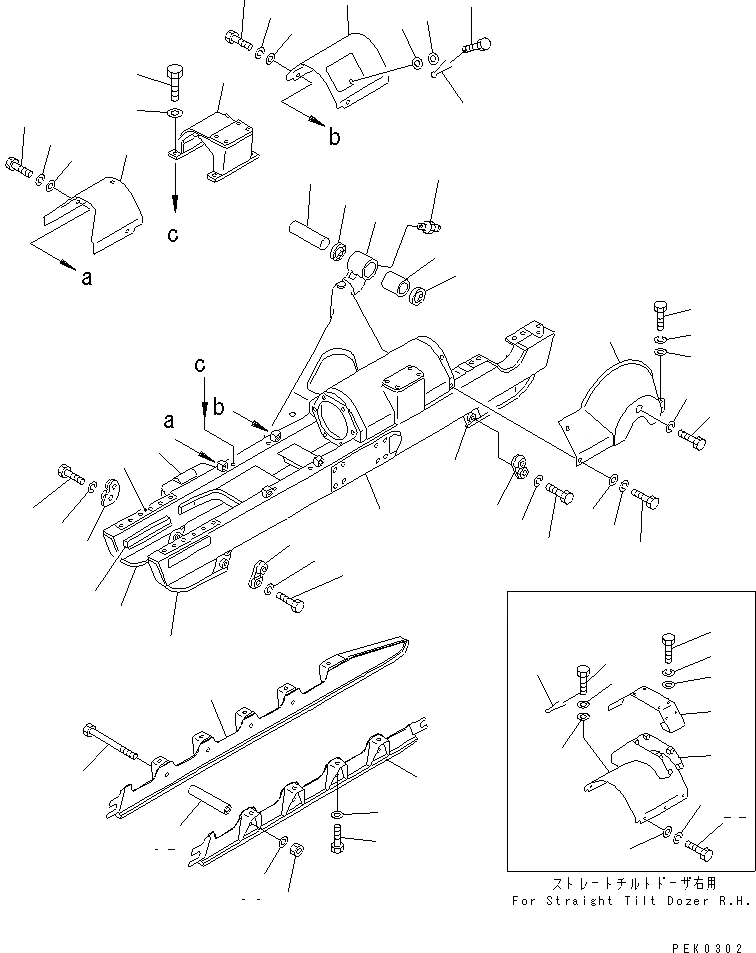 b

c

a

c

b

a

ストレートチルトドーザ右用
For Straight Tilt Dozer R.H.

PEK0302