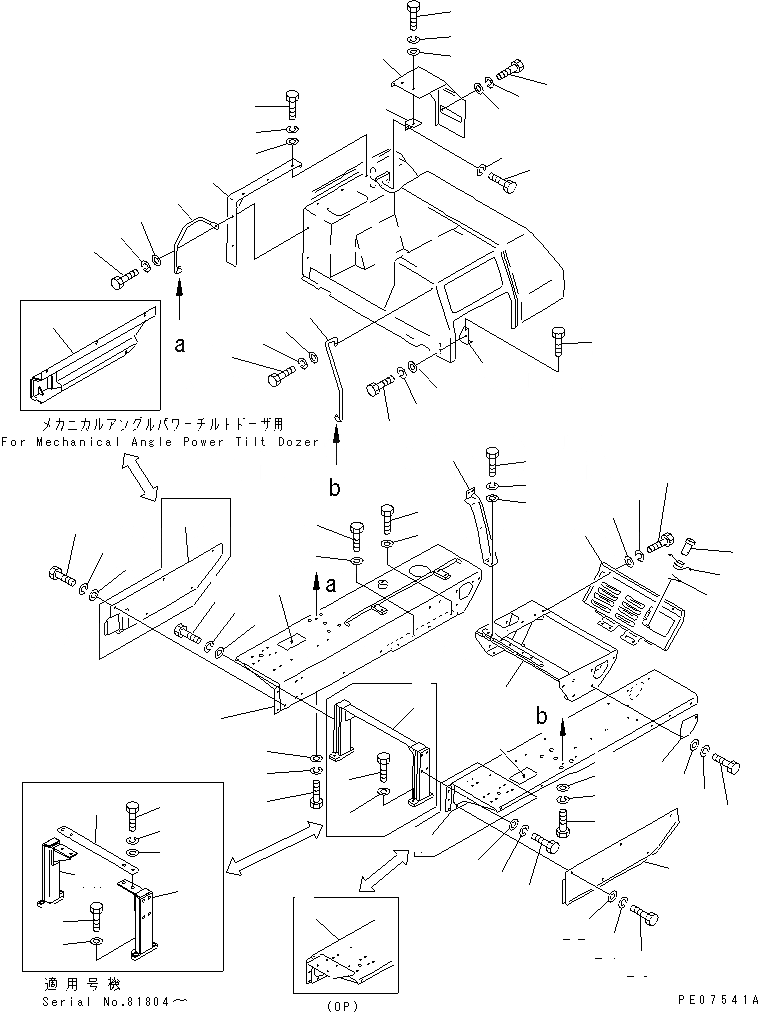 a

メカニカルアングルパワーチルトドーザ用
For Mechanical Angle Power Tilt Dozer

b

a

b

適用号機
Serial No.81804～

(OP)

PE07541A