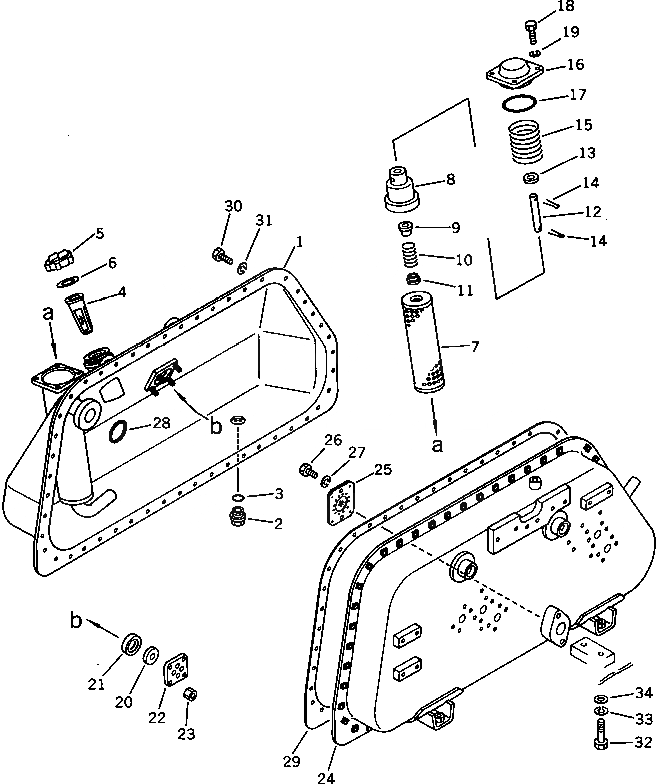 18
19
16
17
15
13
14
12
14
8
9
10
11
7
a
30
31
1
5
6
4
a
b
28
3
2
26
27
25
b
21
20
22
23
29
24
34
33
32