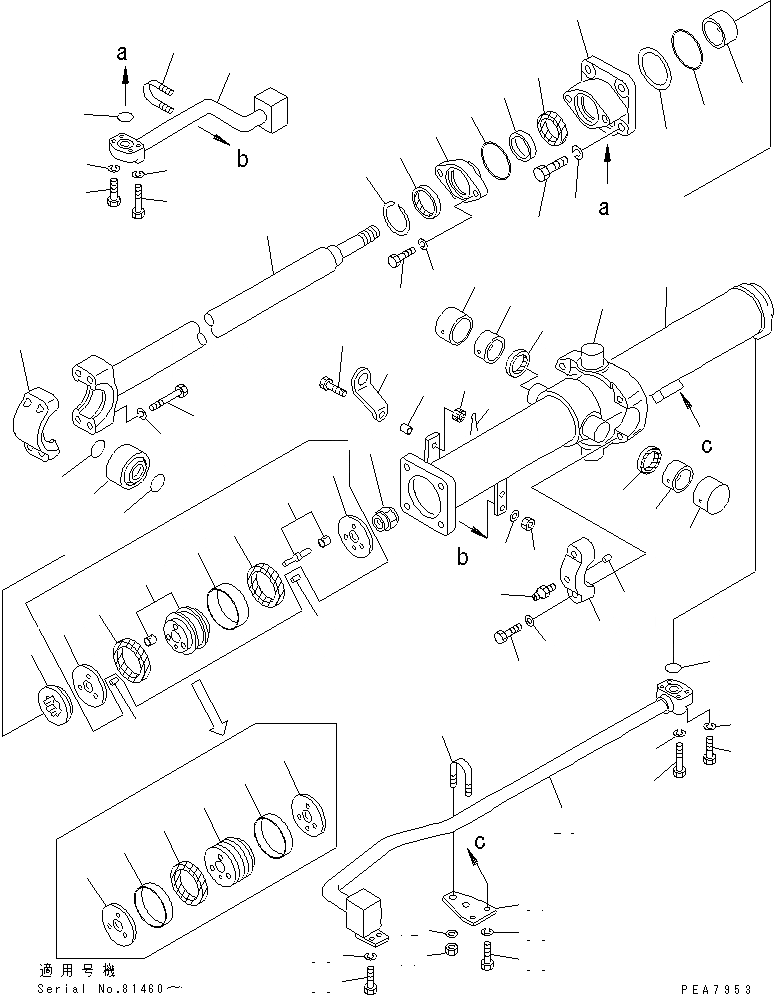 a
b
a
c
b
c
適用号機
Serial No.81460～
PEA7953