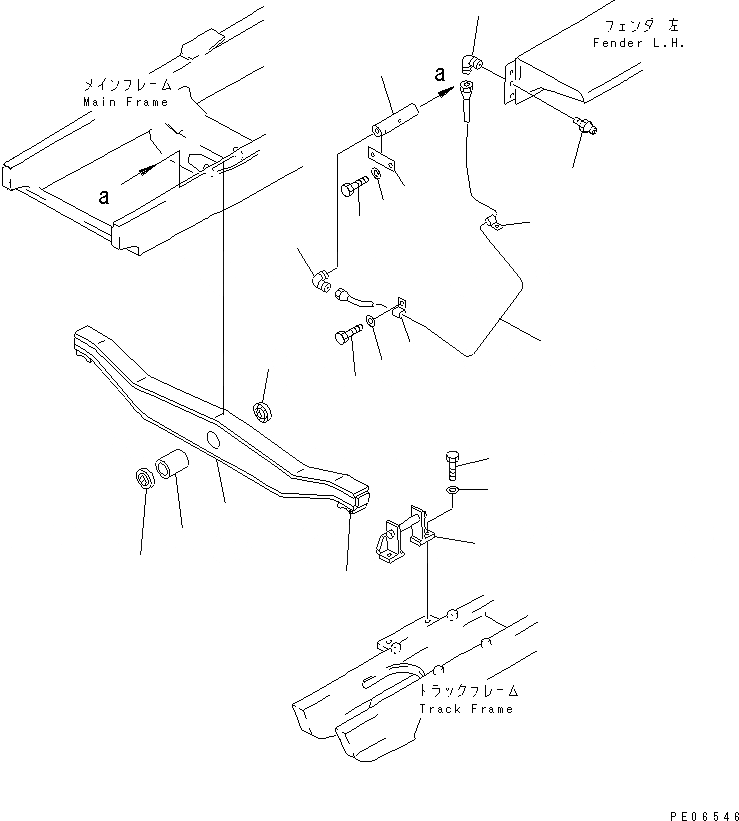 メインフレーム
Main Frame

a

a

フェンダ 左
Fender L.H.

トラックフレーム
Track Frame

PE06546