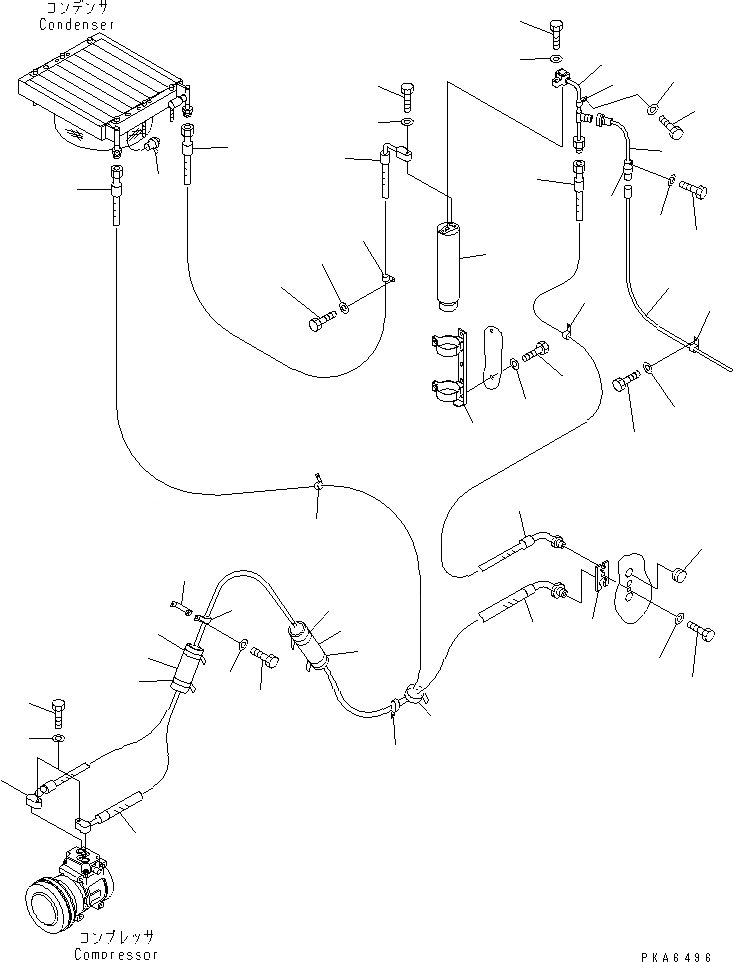 コンデンサ
Condenser

コンプレッサ
Compressor

PKA6496