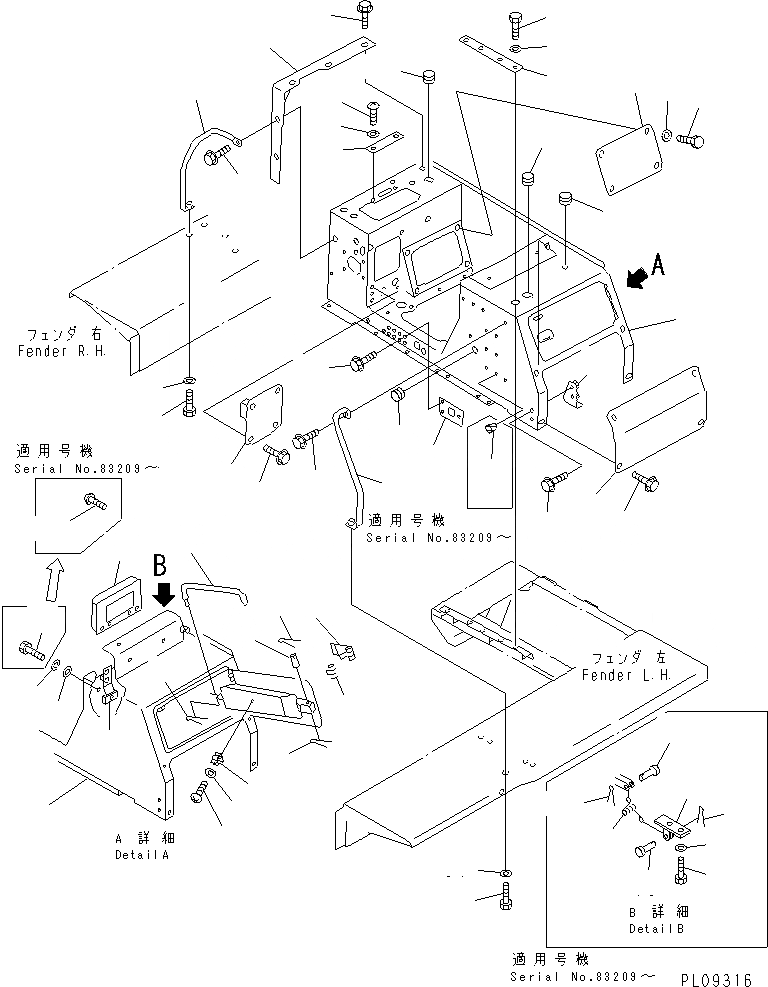 A

フェンダ 右
Fender R.H.

適用号機
Serial No.83209～

適用号機
Serial No.83209～

B

フェンダ 左
Fender L.H.

A 詳細
Detail A

B 詳細
Detail B

適用号機
Serial No.83209～

PL09316