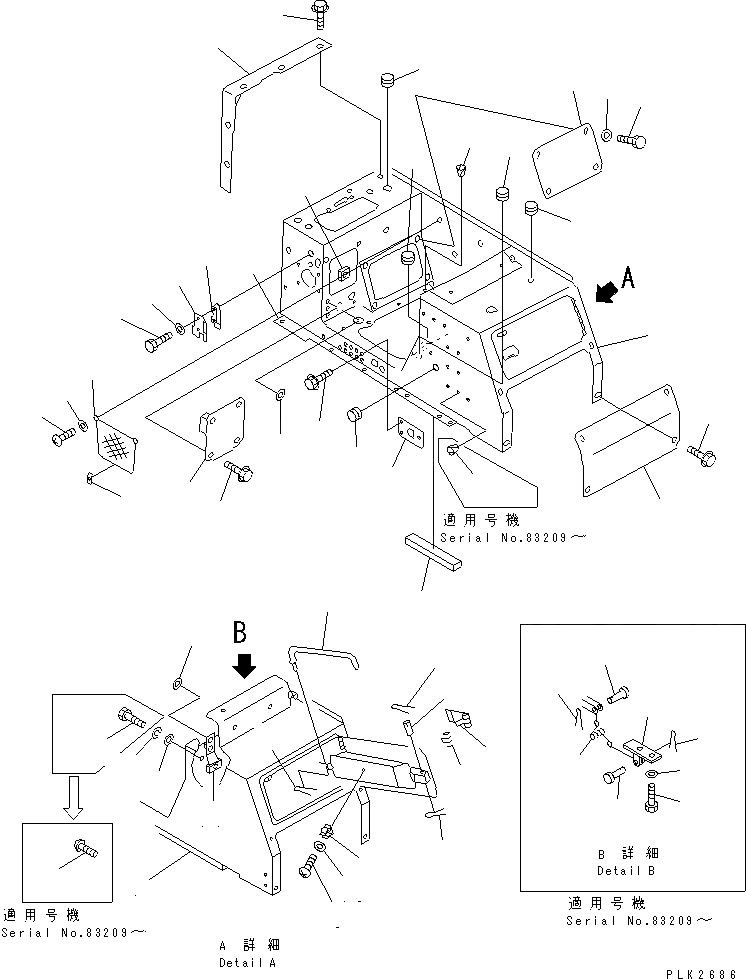 A

適用号機
Serial No.83209～

B

B 詳細
Detail B

適用号機
Serial No.83209～

適用号機
Serial No.83209～

A 詳細
Detail A

PLK2686