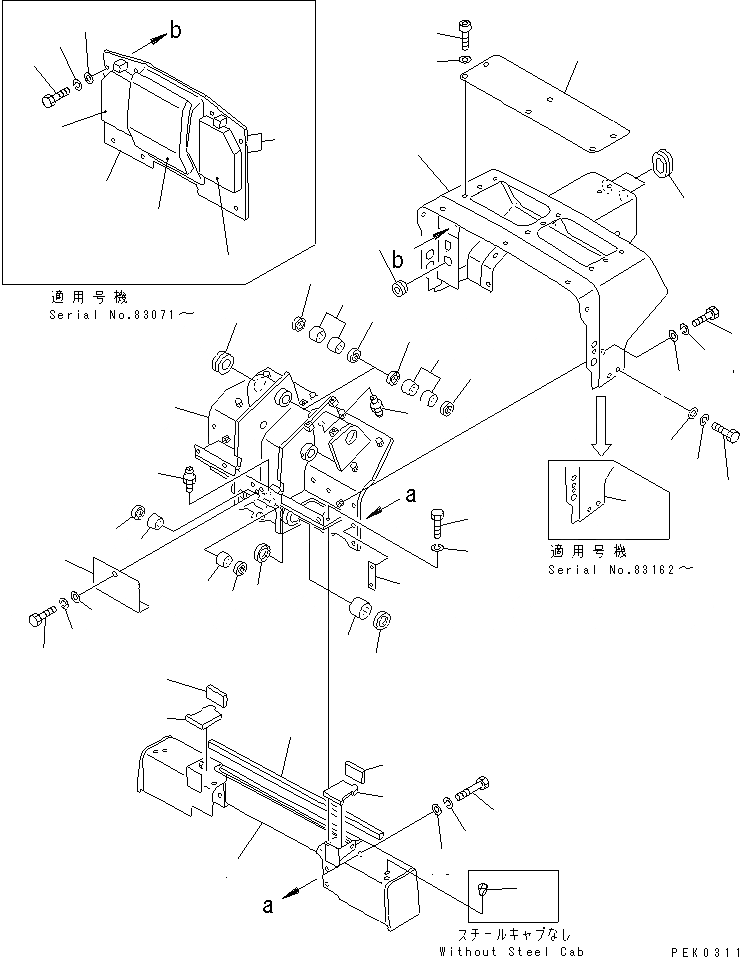 b

適用号機
Serial No.83071～

b

a

適用号機
Serial No.83162～

a

スチールキャブなし
Without Steel Cab

PEK0311