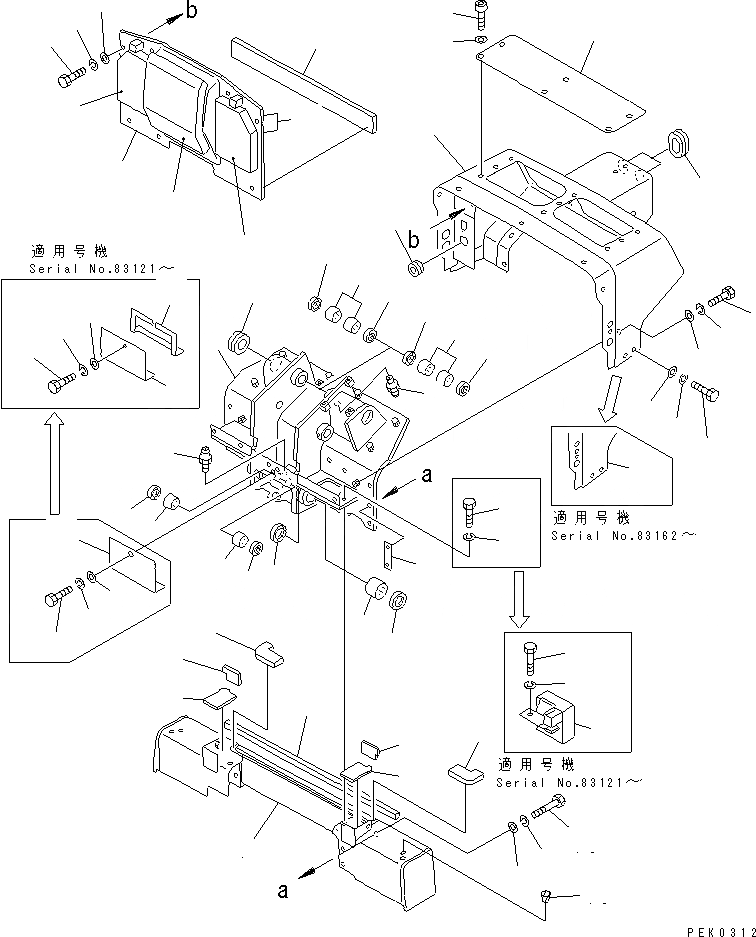 b

適用号機
Serial No.83121～

b

a

適用号機
Serial No.83162～

適用号機
Serial No.83121～

a

PEK0312