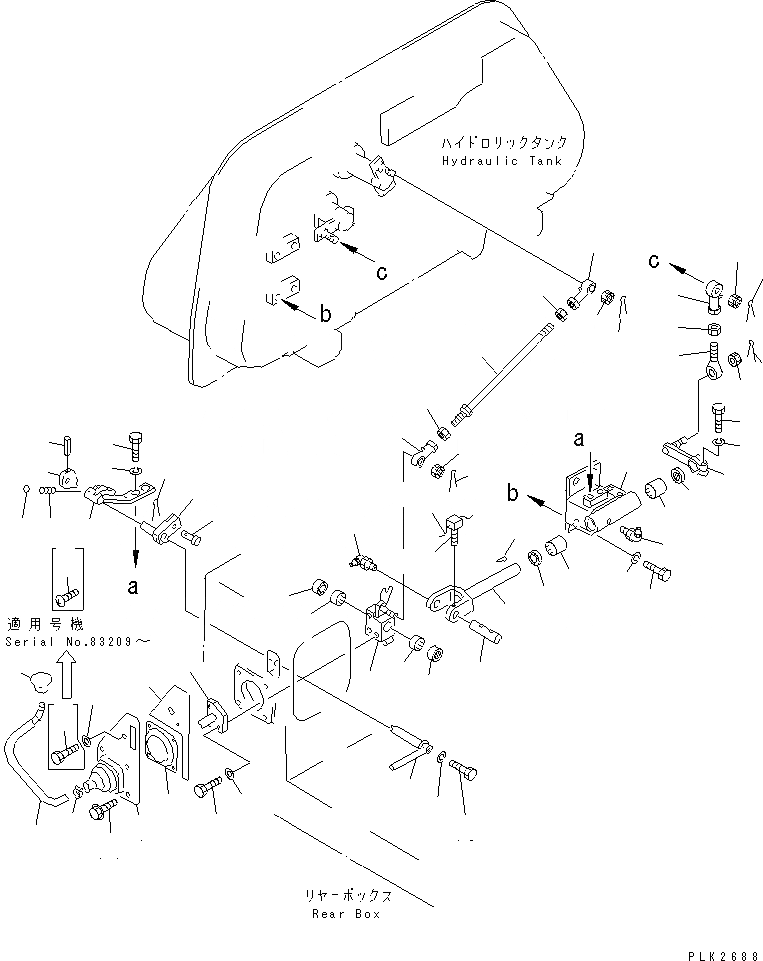 ハイドロリックタンク
Hydraulic Tank

c

b

c

a

b

a

適用号機
Serial No.83209～

リヤーボックス
Rear Box

PLK2888