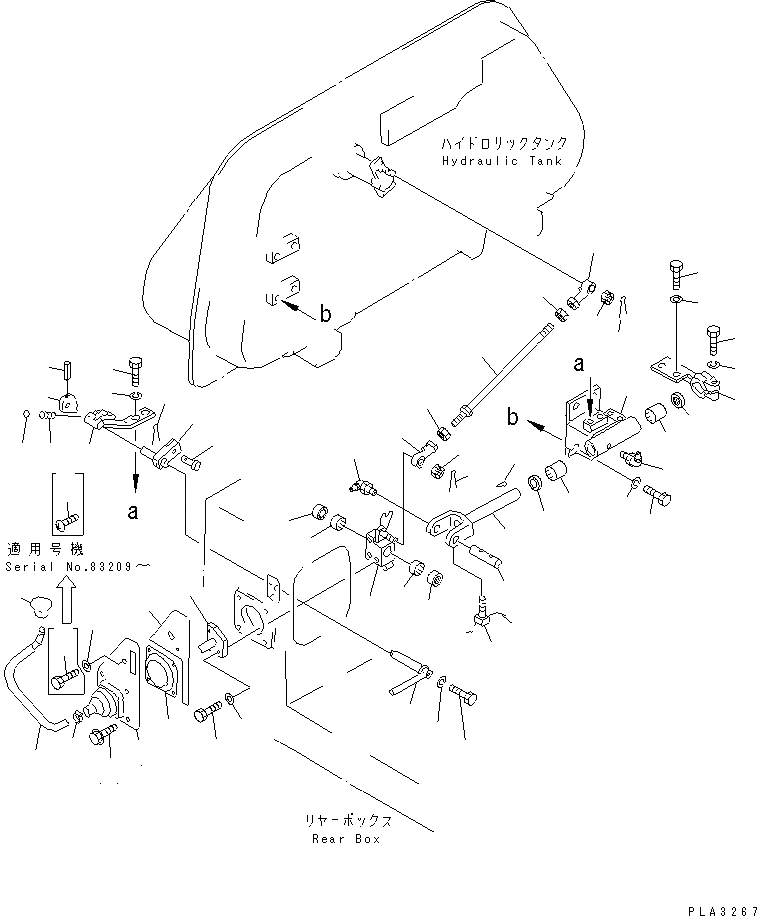 ハイドロリックタンク
Hydraulic Tank

b

a

b

a

適用号機
Serial No.83209～

リヤーボックス
Rear Box

PLA3267