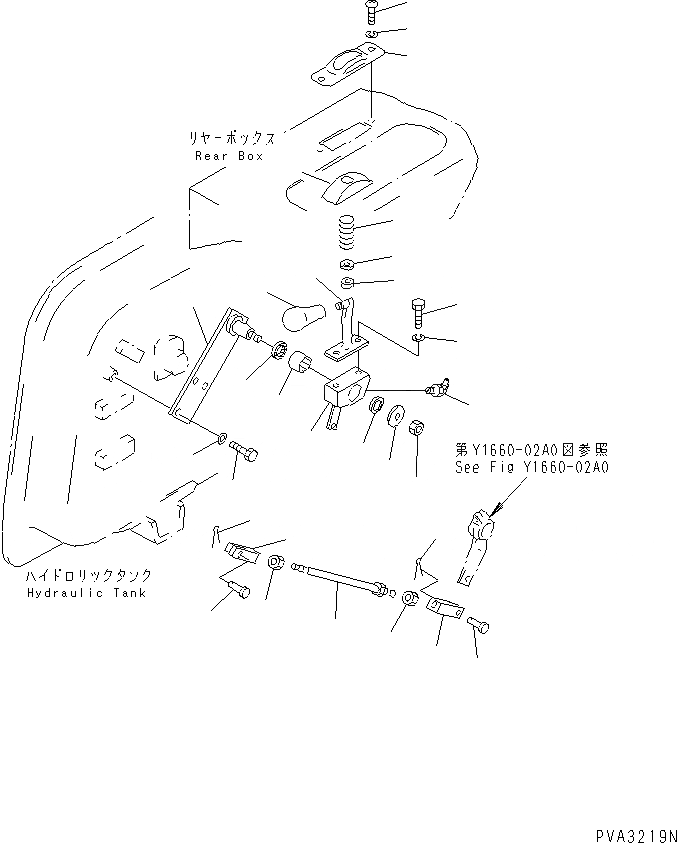 リヤーボックス
Rear Box

第Y1660-02A0図参照
See Fig Y1660-02A0

ハイドロリックタンク
Hydraulic Tank

PVA3219N