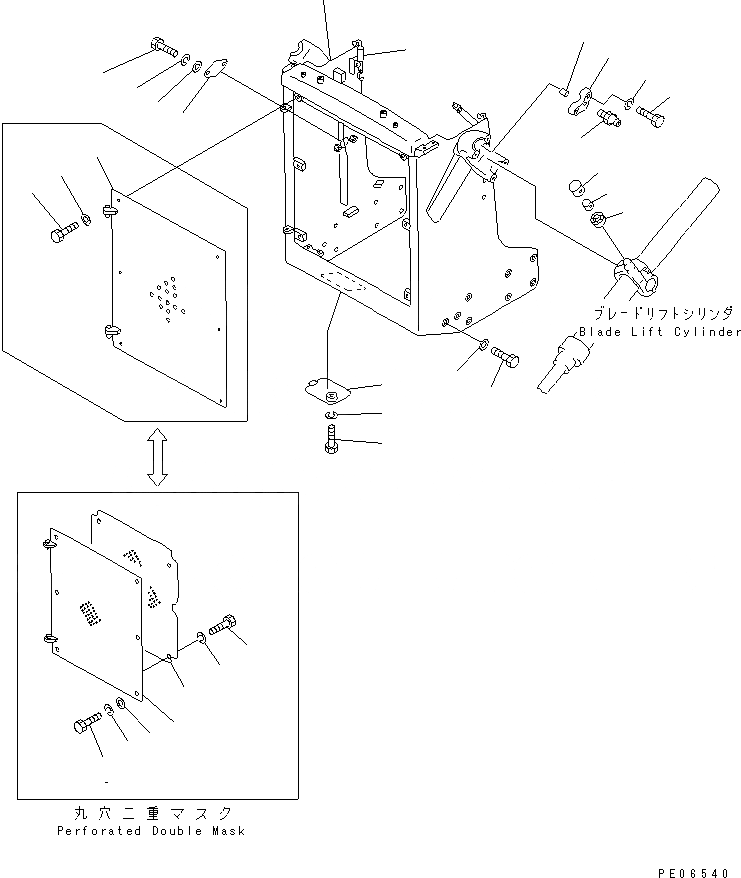 ブレードリフトシリンダ
Blade Lift Cylinder

丸穴二重マスク
Perforated Double Mask

PE06540