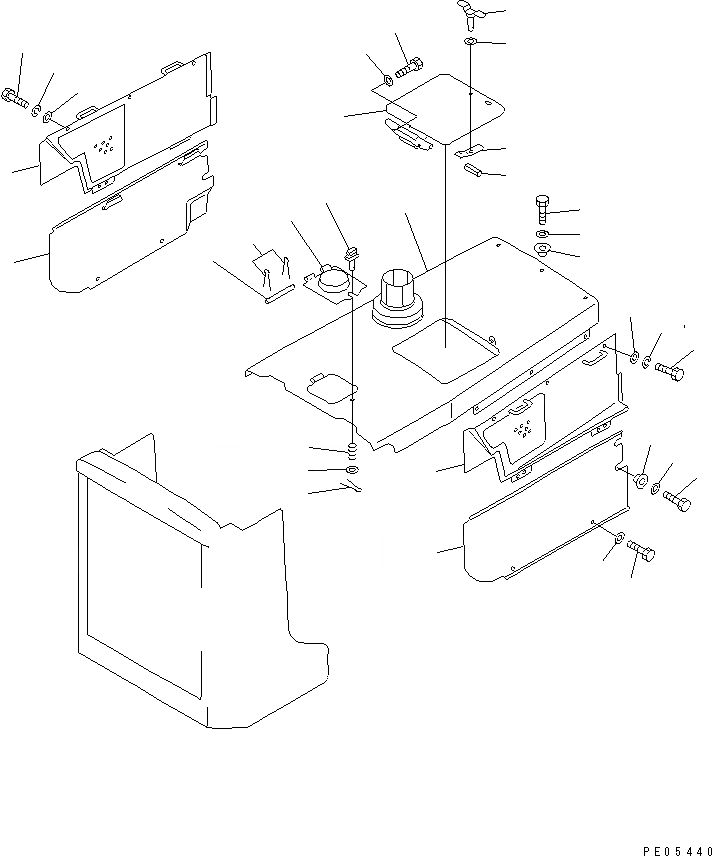 PE05440