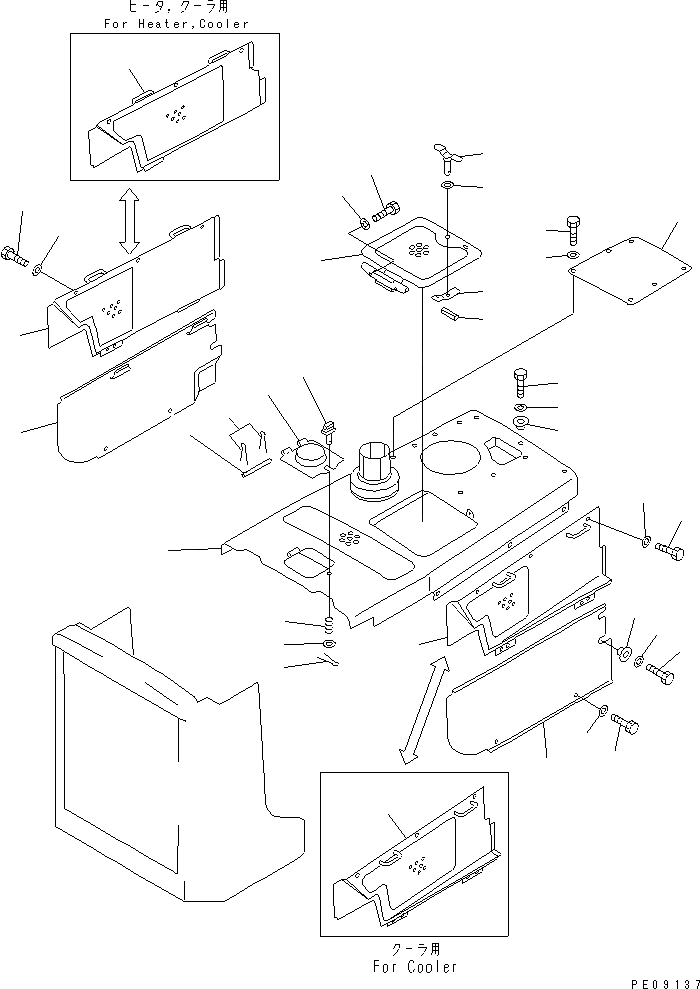 ヒータ,クーラ用
For Heater,Cooler

クーラ用
For Cooler

PE09137