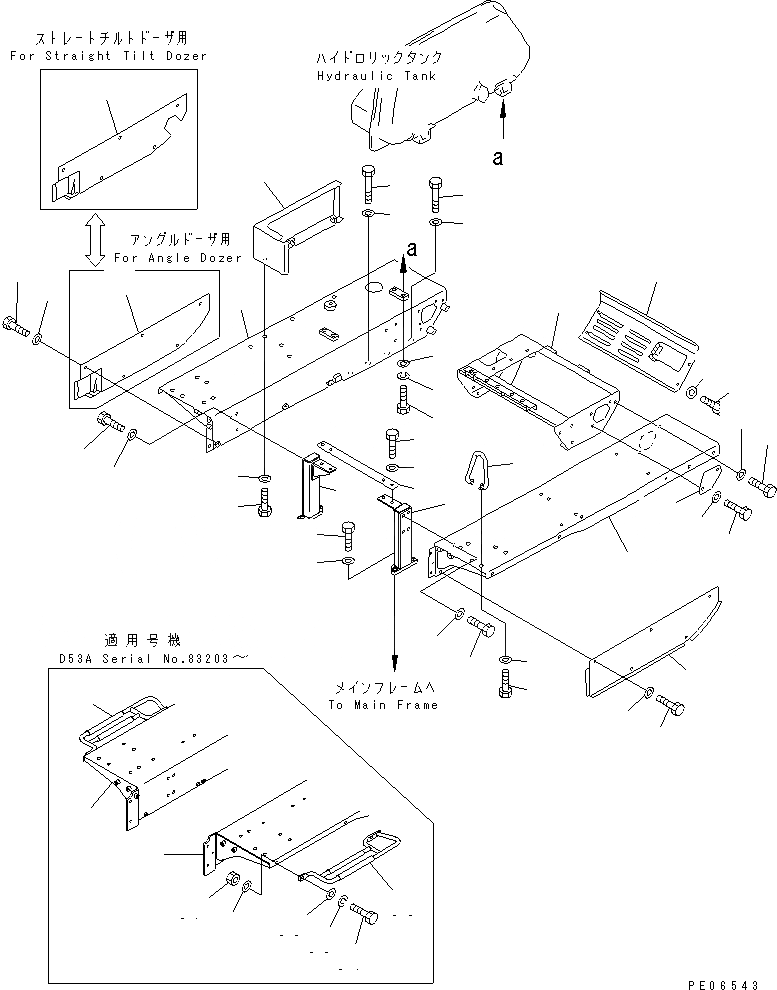 ストレートチルトドーザ用
For Straight Tilt Dozer

ハイドロリックタンク
Hydraulic Tank

a

アングルドーザ用
For Angle Dozer

a

適用号機
D53A Serial No.83203～

メインフレームへ
To Main Frame

PE06543