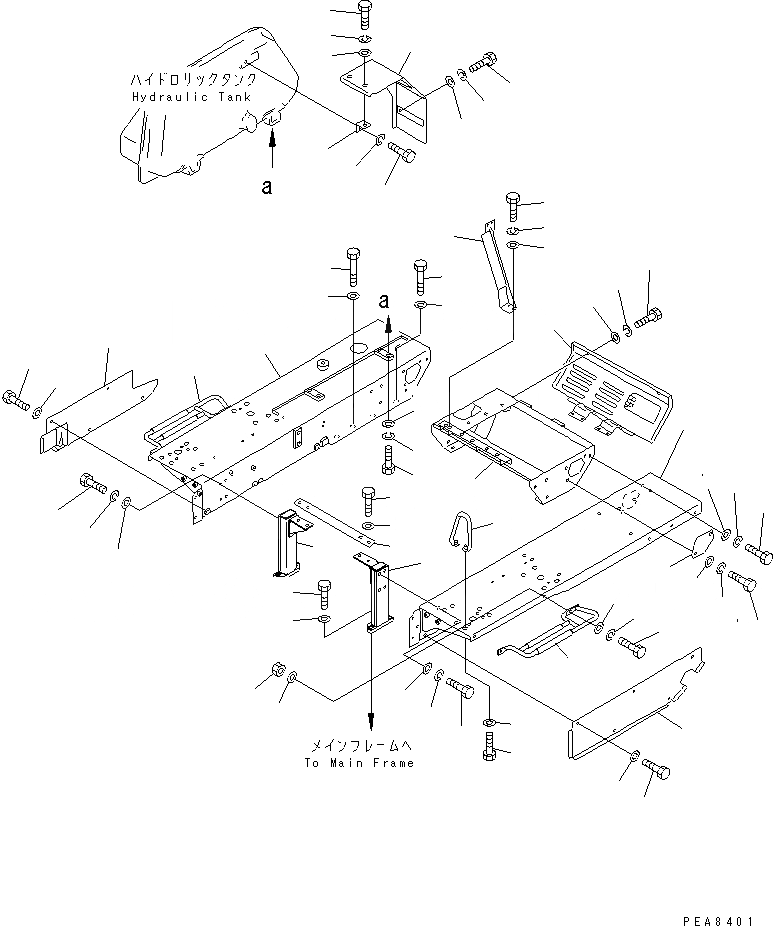 ハイドロリックタンク
Hydraulic Tank

a

a

メインフレームへ
To Main Frame

PEA8401