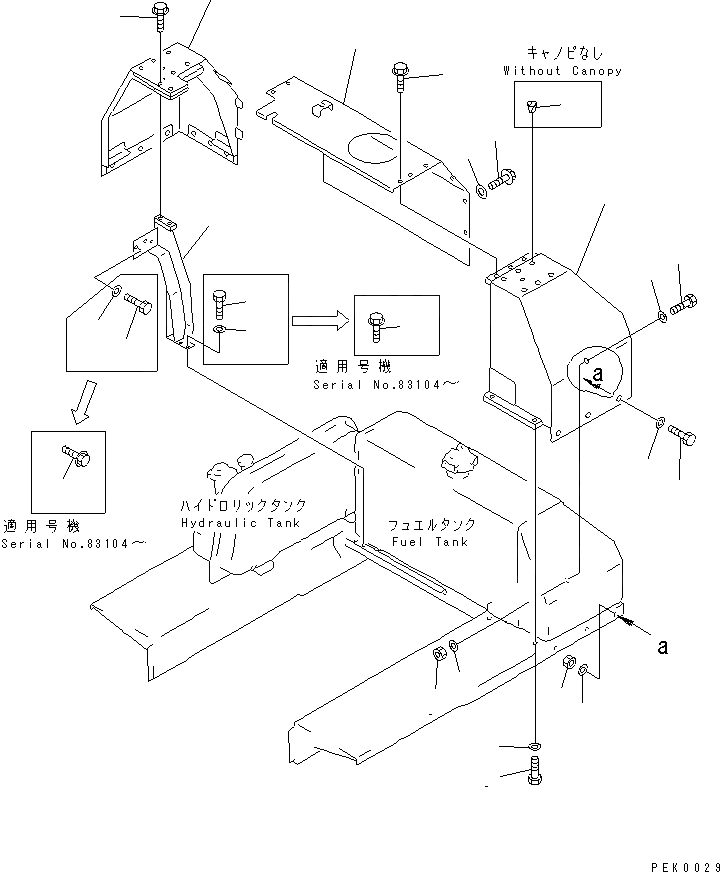 キャノピなし
Without Canopy

適用号機
Serial No.83104～

a

適用号機
Serial No.83104～

ハイドロリックタンク
Hydraulic Tank

フュエルタンク
Fuel Tank

a

PEK0029