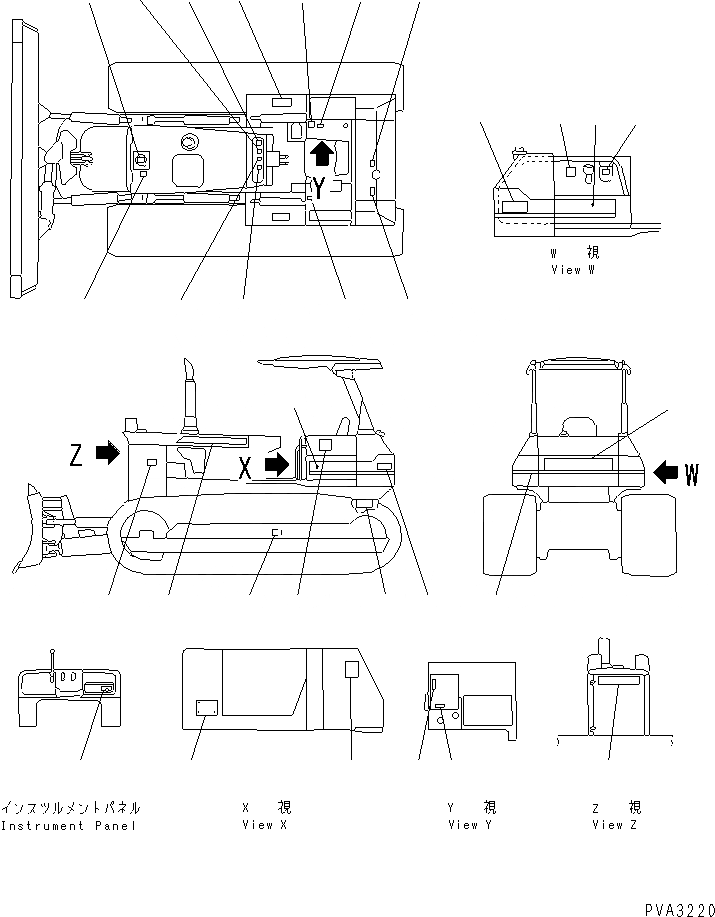 Y

W 視
View W

Z
X
W

インスツルメントパネル
Instrument Panel

X 視
View X

Y 視
View Y

Z 視
View Z

PVA3220