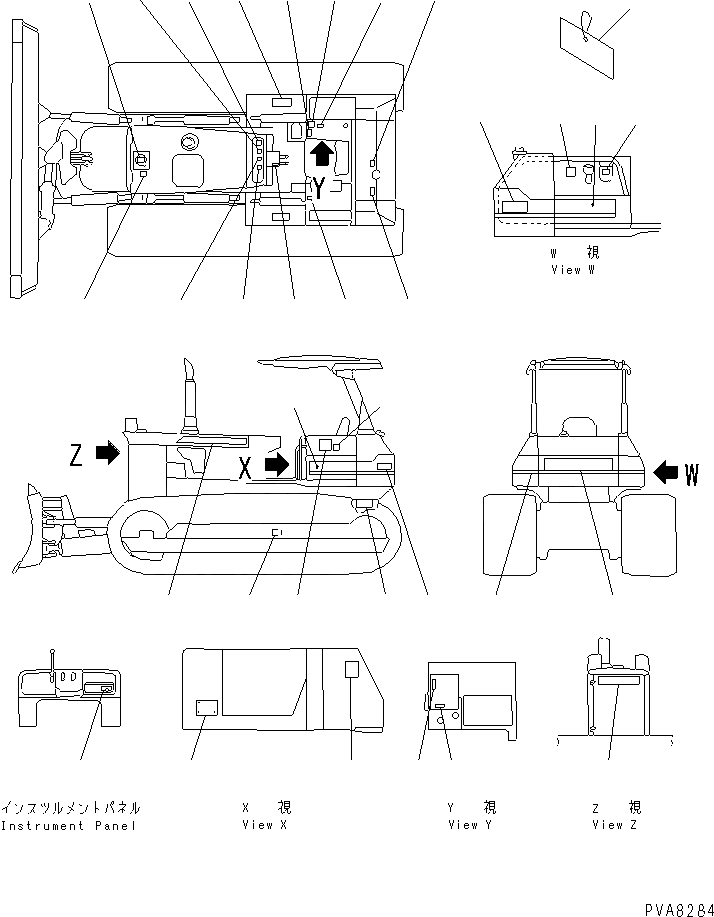 Y

W 視
View W

Z

X

W

インスツルメントパネル
Instrument Panel

X 視
View X

Y 視
View Y

Z 視
View Z

PVA8284