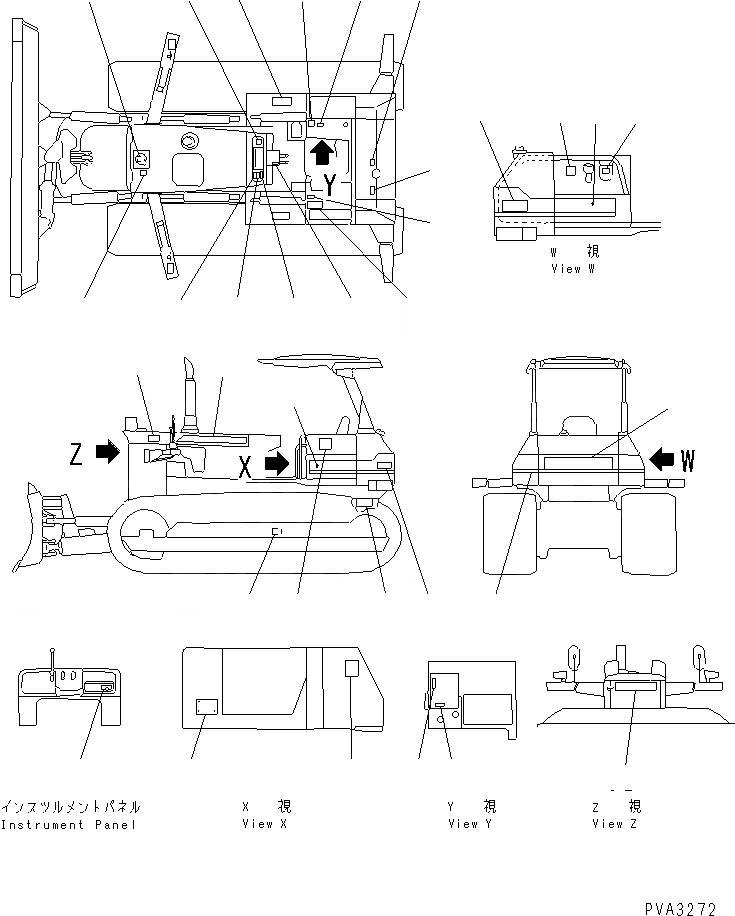 Y

W 視
View W

Z

X

W

インスツルメントパネル
Instrument Panel

X 視
View X

Y 視
View Y

Z 視
View Z

PVA3272