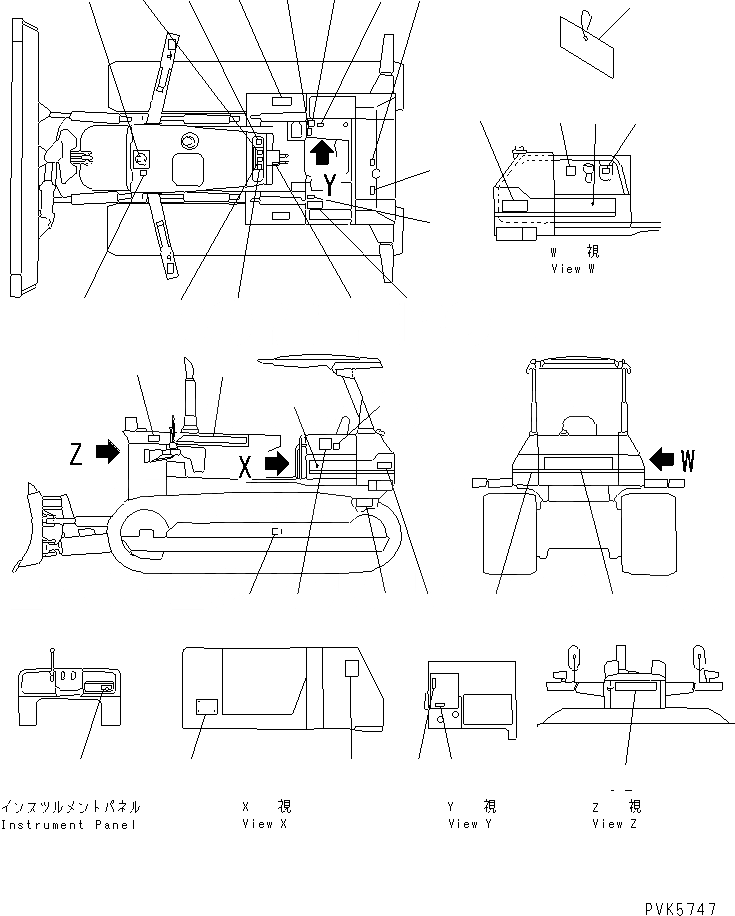 Y

W 視
View W

Z
X
W

インスツルメントパネル
Instrument Panel

X 視
View X

Y 視
View Y

Z 視
View Z

PVK5747