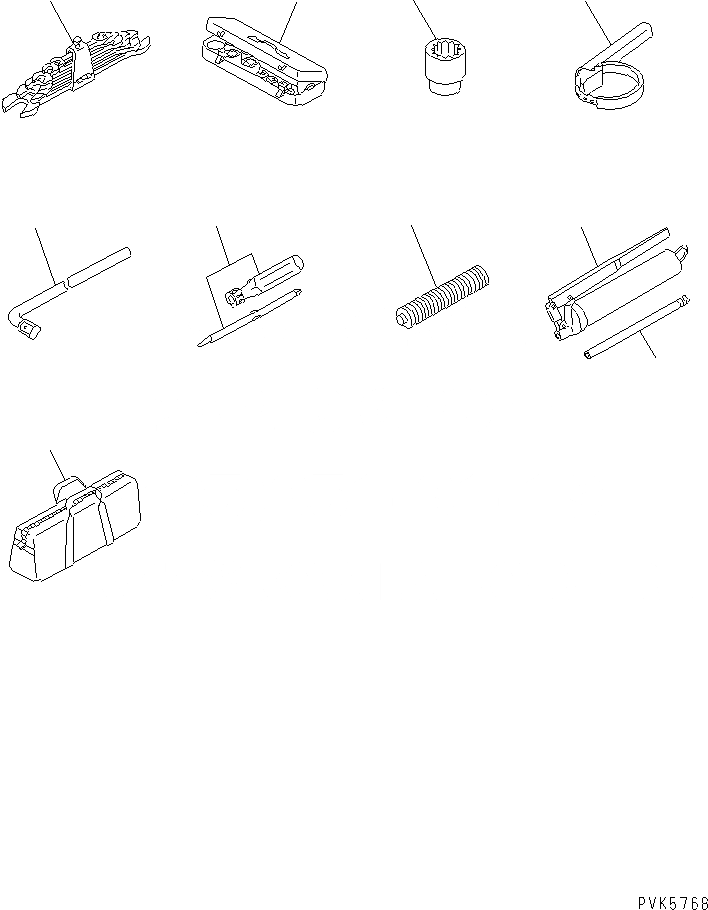 PVK5768