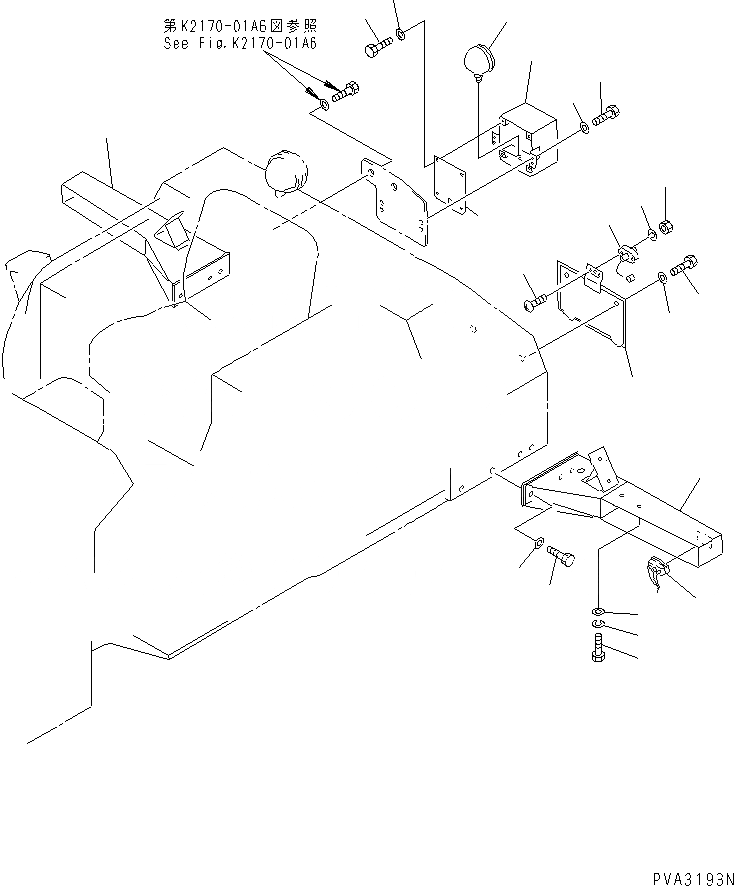 第K2170-01A6図参照
See Fig.K2170-01A6

PVA3193N