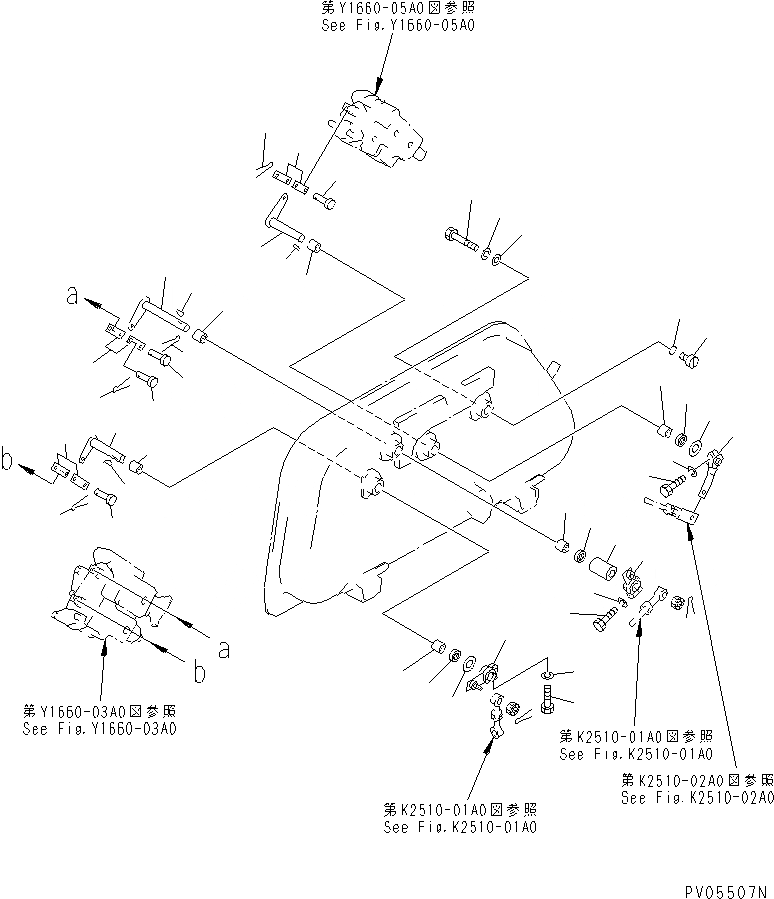 第Y1660-05A0図参照
See Fig.Y1660-05A0

a

b

a

b

第Y1660-03A0図参照
See Fig.Y1660-03A0

第K2510-01A0図参照
See Fig.K2510-01A0

第K2510-02A0図参照
See Fig.K2510-02A0

第K2510-01A0図参照
See Fig.K2510-01A0

PV05507N