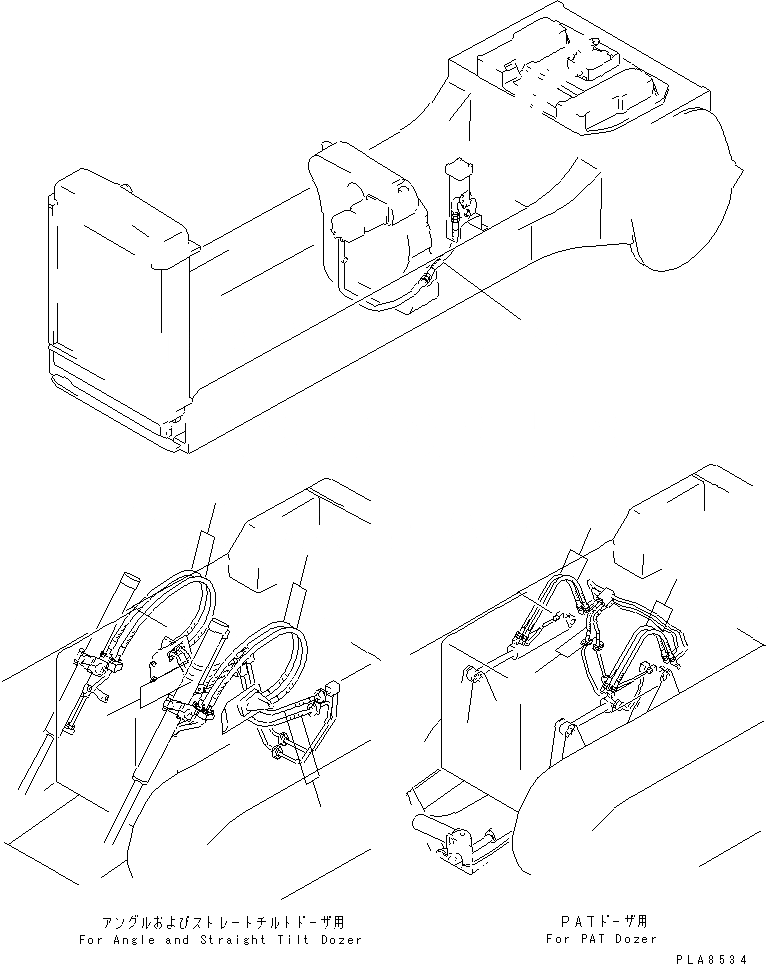 アングルおよびストレートチルトドーザ用
For Angle and Straight Tilt Dozer

PATドーザ用
For PAT Dozer

PLA8534