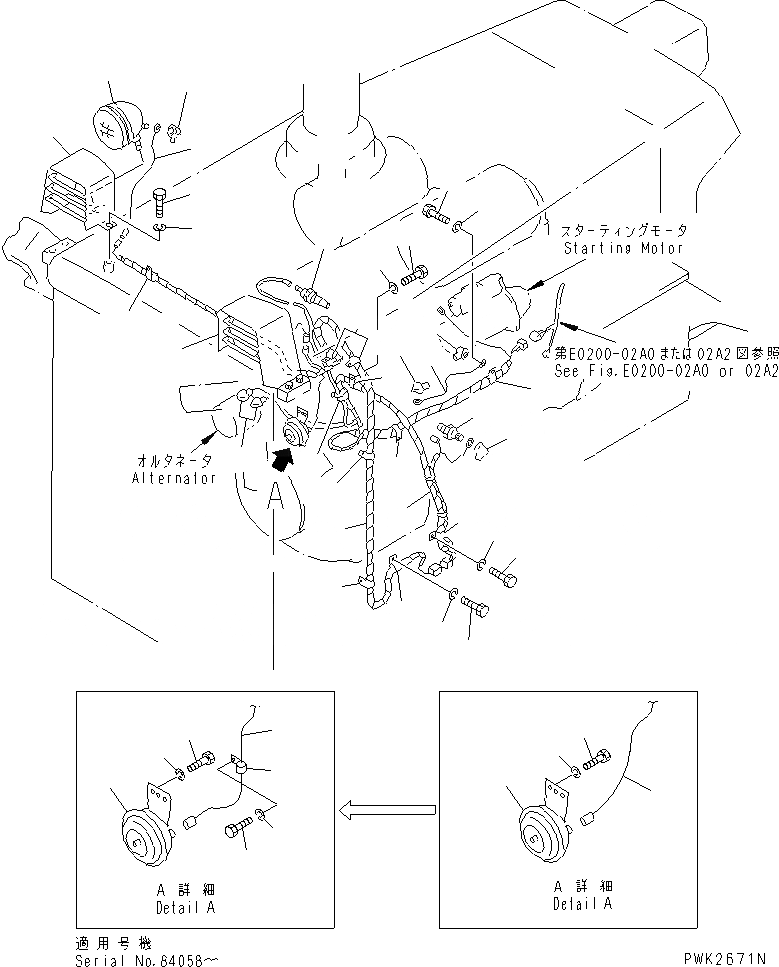 スターティングモータ
Starting Motor

第E0200-02A0または02A2図参照
See Fig.E0200-02A0 or 02A2

オルタネータ
Alternator

A

A 詳細
Detail A

A 詳細
Detail A

適用号機
Serial No.84058～

PWK2671N