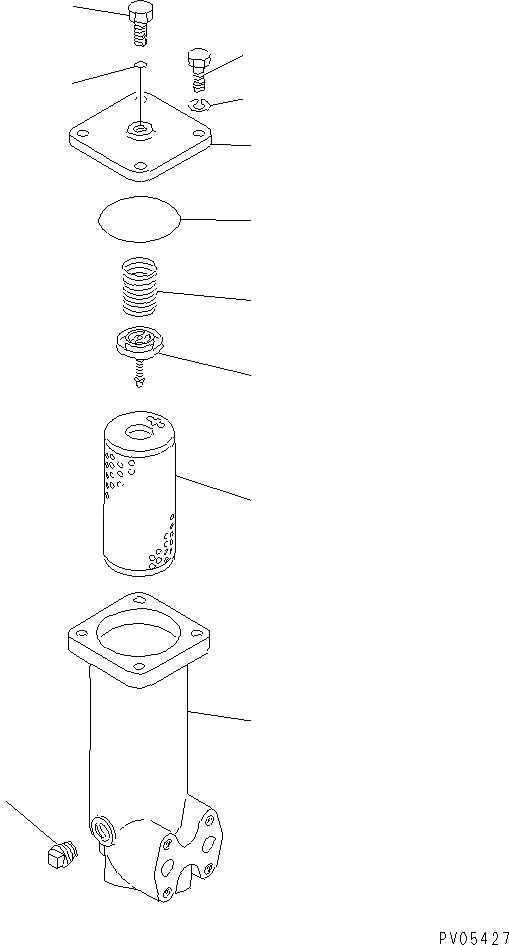 PV05427