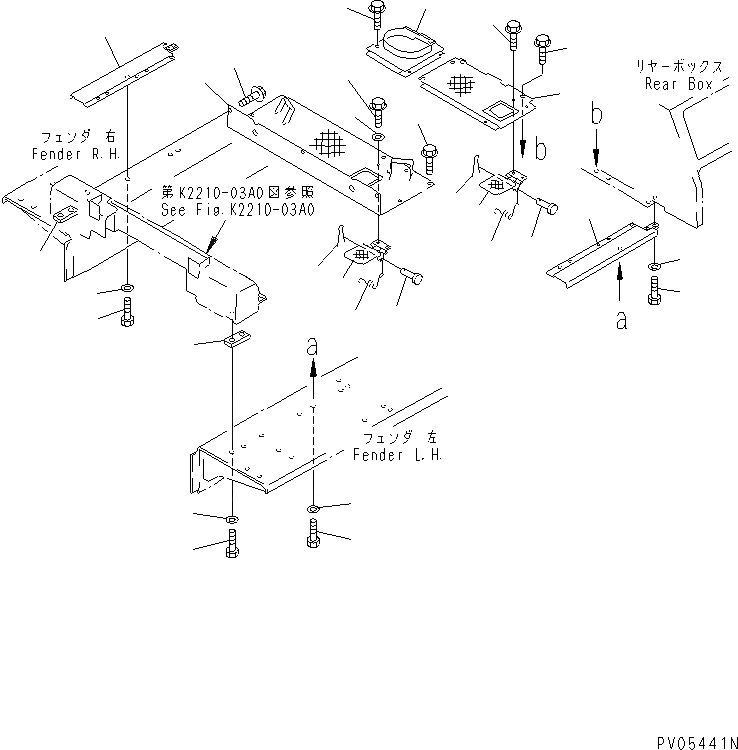 リヤーボックス
Rear Box

b

b

フェンダ 右
Fender R.H.

第K2210-03A0図参照
See Fig.K2210-03A0

a

a

フェンダ 左
Fender L.H.

PV05441N