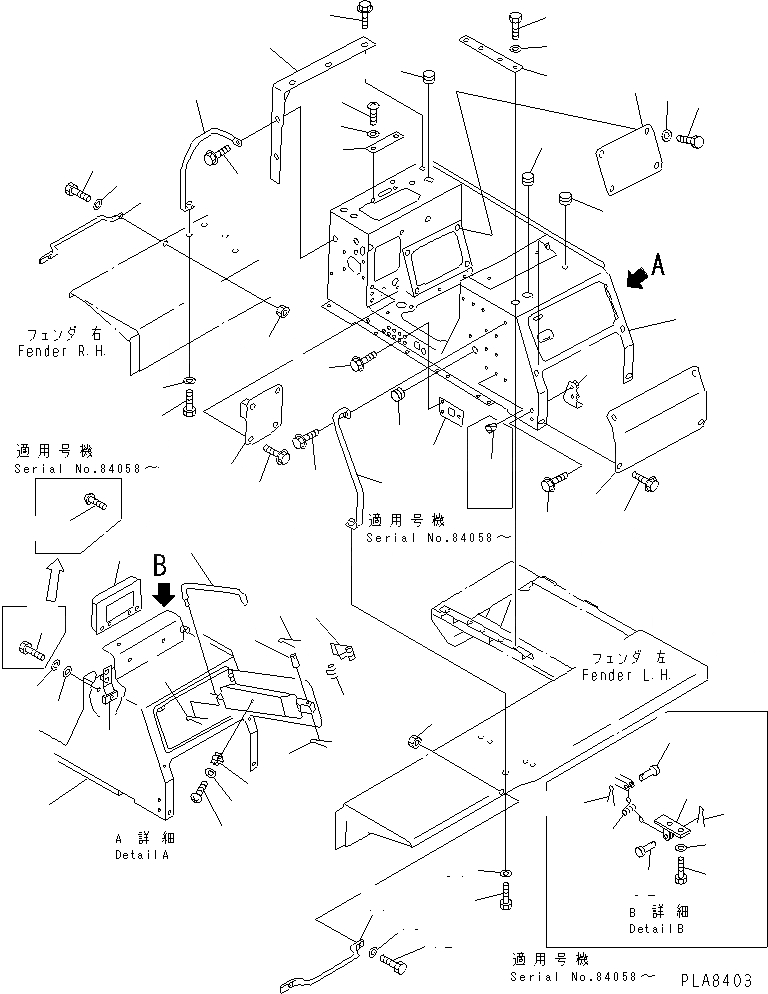 A

フェンダ 右
Fender R.H.

適用号機
Serial No.84058～

適用号機
Serial No.84058～

B

フェンダ 左
Fender L.H.

A 詳細
Detail A

B 詳細
Detail B

適用号機
Serial No.84058～

PLA8403