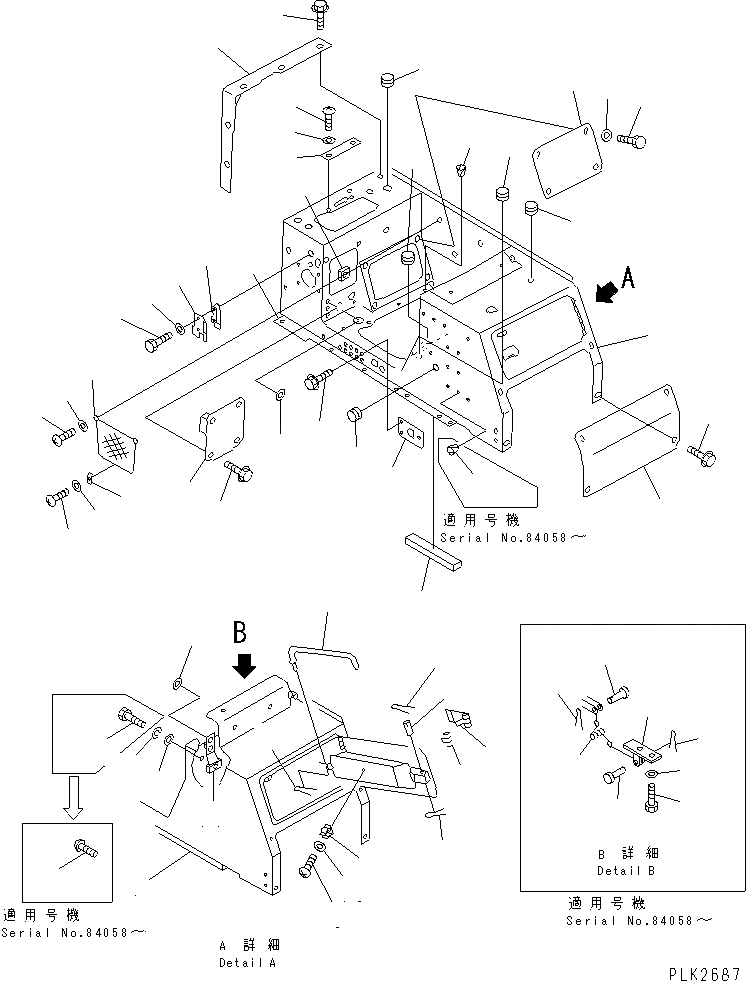 A

適用号機
Serial No.84058～

B

B 詳細
Detail B

適用号機
Serial No.84058～

適用号機
Serial No.84058～

A 詳細
Detail A

PLK2687