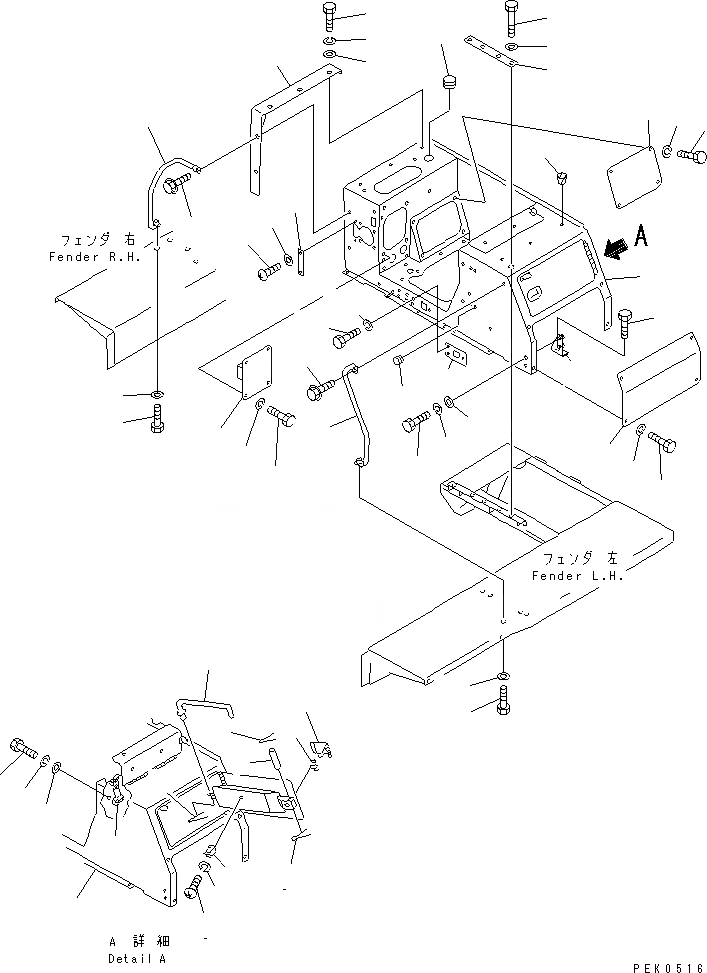 フェンダ 右
Fender R.H.

A

フェンダ 左
Fender L.H.

A 詳細
Detail A

PEK0516