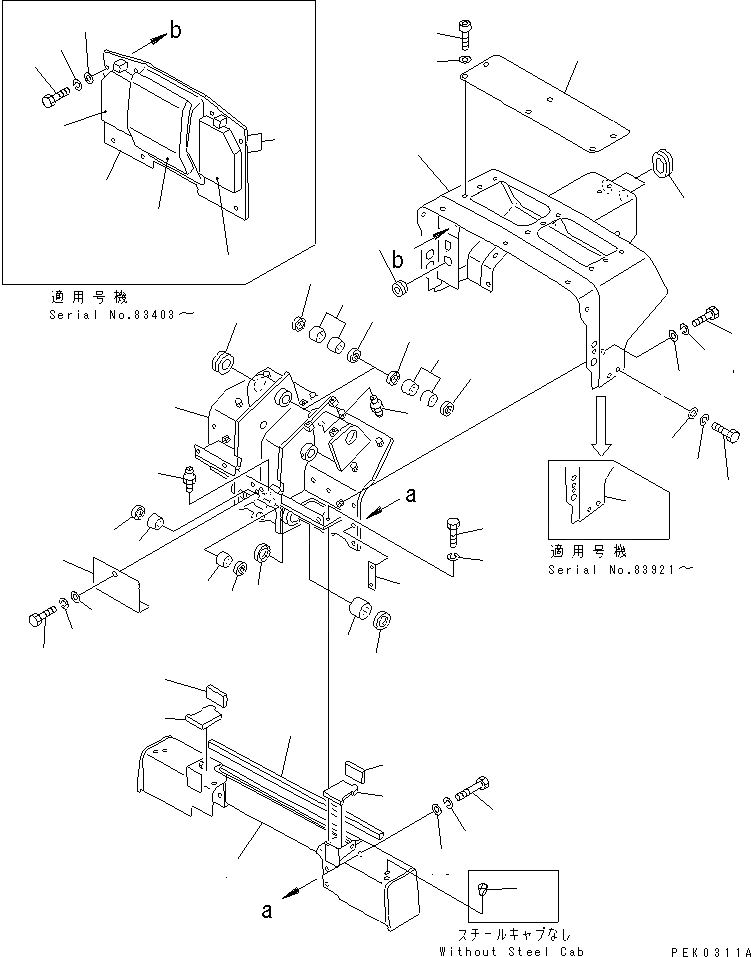 b

適用号機
Serial No.83403～

b

a

適用号機
Serial No.83921～

a

スチールキャブなし
Without Steel Cab

PEK0311A