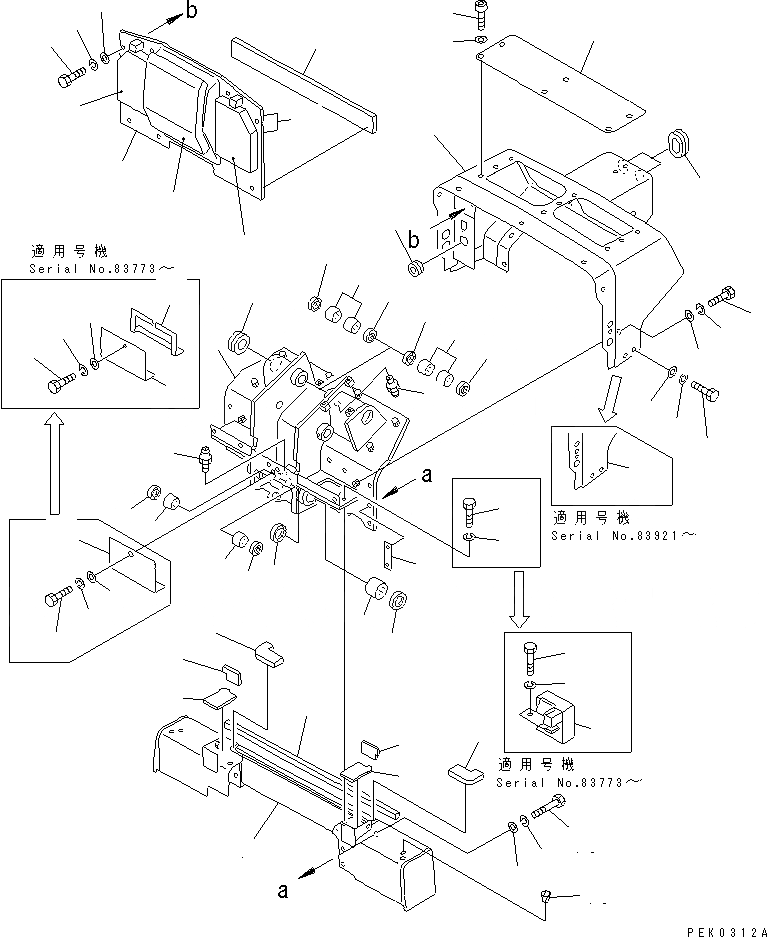 b

適用号機
Serial No.83773～

b

a

適用号機
Serial No.83921～

適用号機
Serial No.83773～

a

PEK0312A