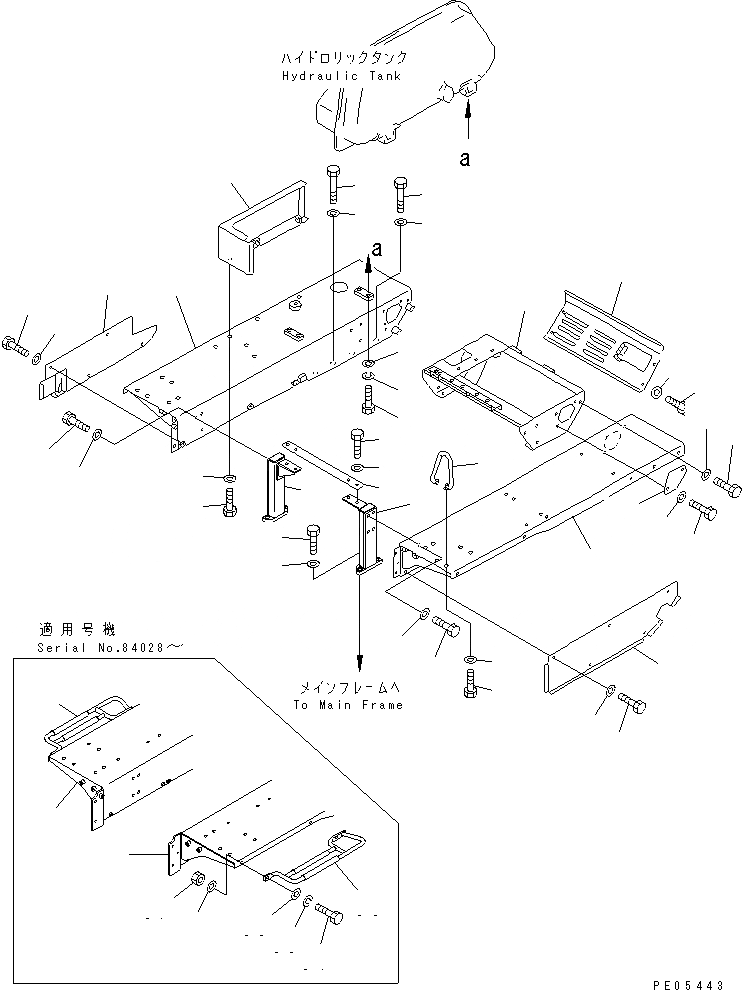 ハイドロリックタンク
Hydraulic Tank

a

a

適用号機
Serial No.84028～

メインフレームへ
To Main Frame

PE05443