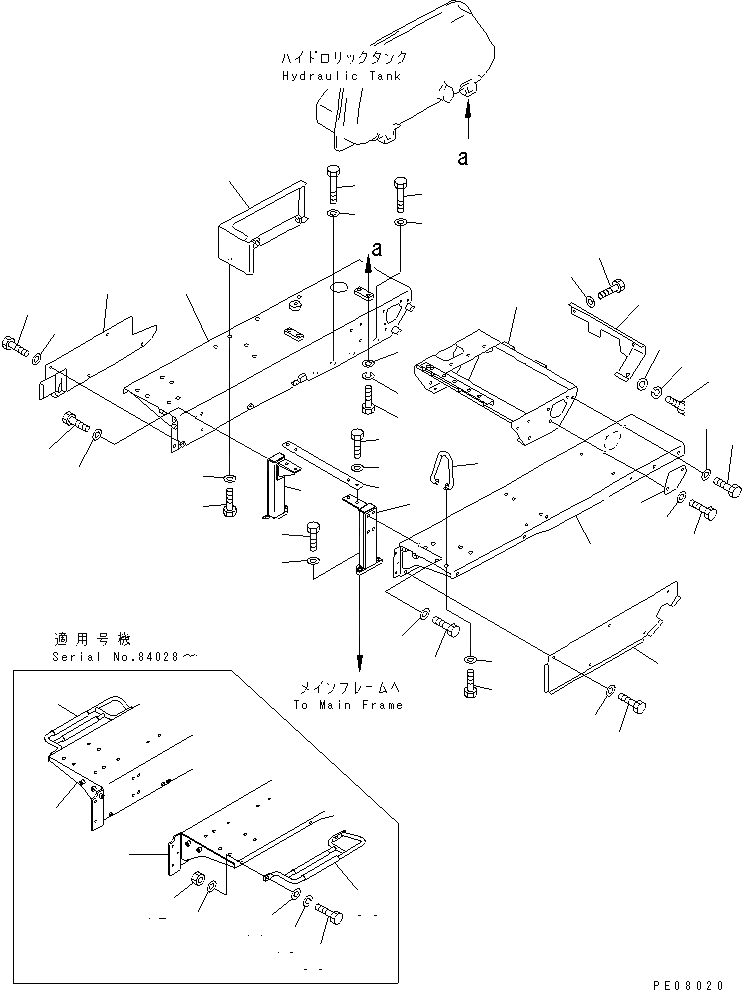 ハイドロリックタンク
Hydraulic Tank

a

a

適用号機
Serial No.84028～

メインフレームへ
To Main Frame

PE08020