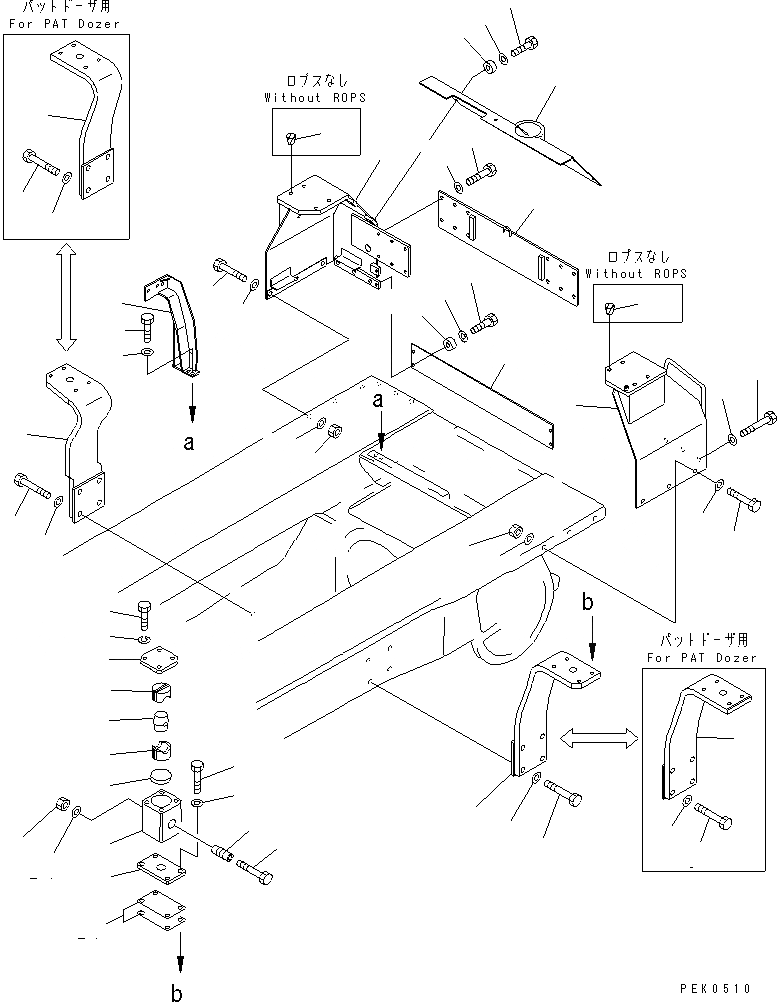 パットドーザ用
For PAT Dozer

ロプスなし
Without ROPS

ロプスなし
Without ROPS

a

a

b

パットドーザ用
For PAT Dozer

b

PEK0510