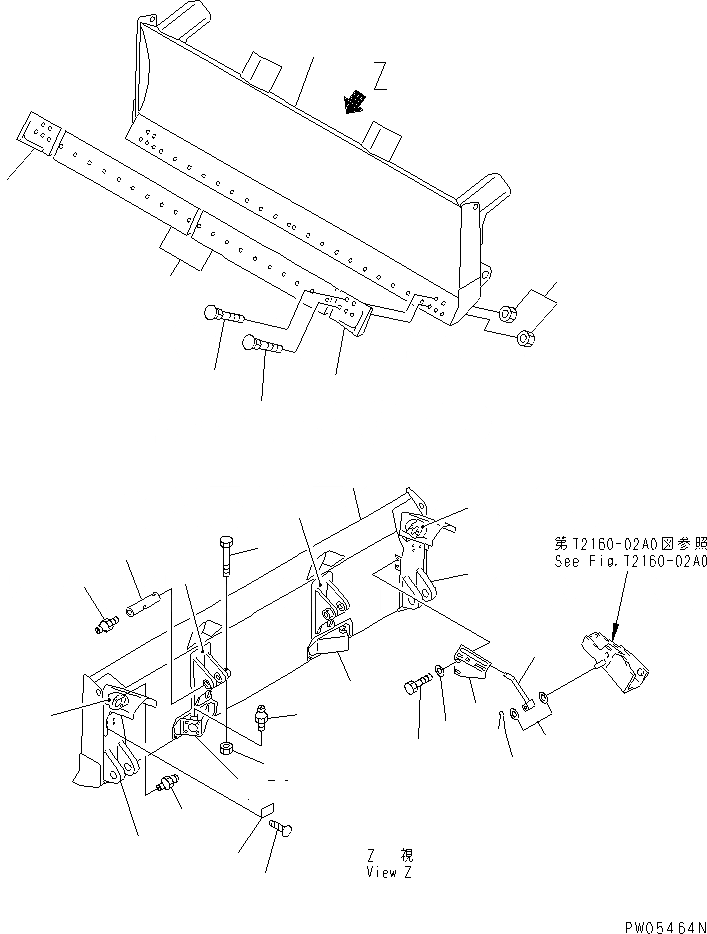 Z

第T2160-02A0図参照
See Fig.T2160-02A0

Z 視
View Z

PW05464N