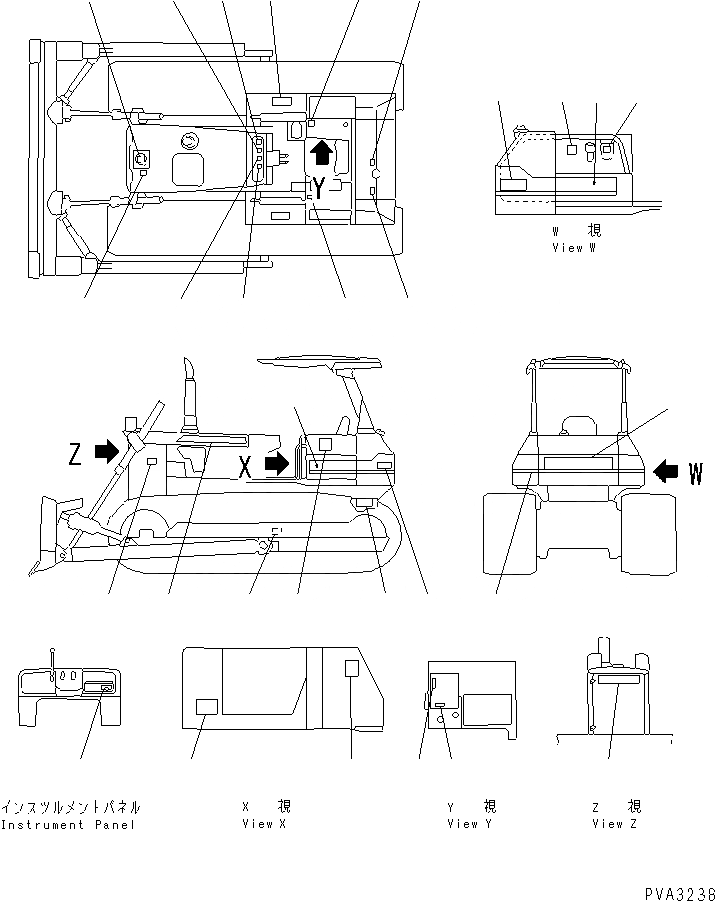 Y

W 視
View W

Z

X

W

インスツルメントパネル
Instrument Panel

X 視
View X

Y 視
View Y

Z 視
View Z

PVA3238