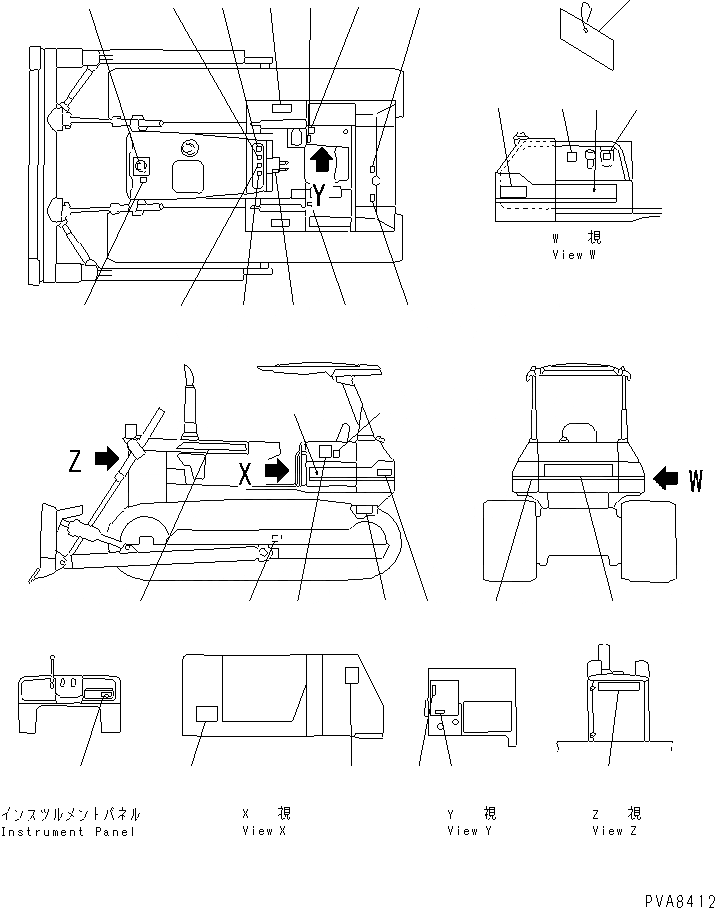 Y

W 視
View W

Z

X

W

インスツルメントパネル
Instrument Panel

X 視
View X

Y 視
View Y

Z 視
View Z

PVA8412