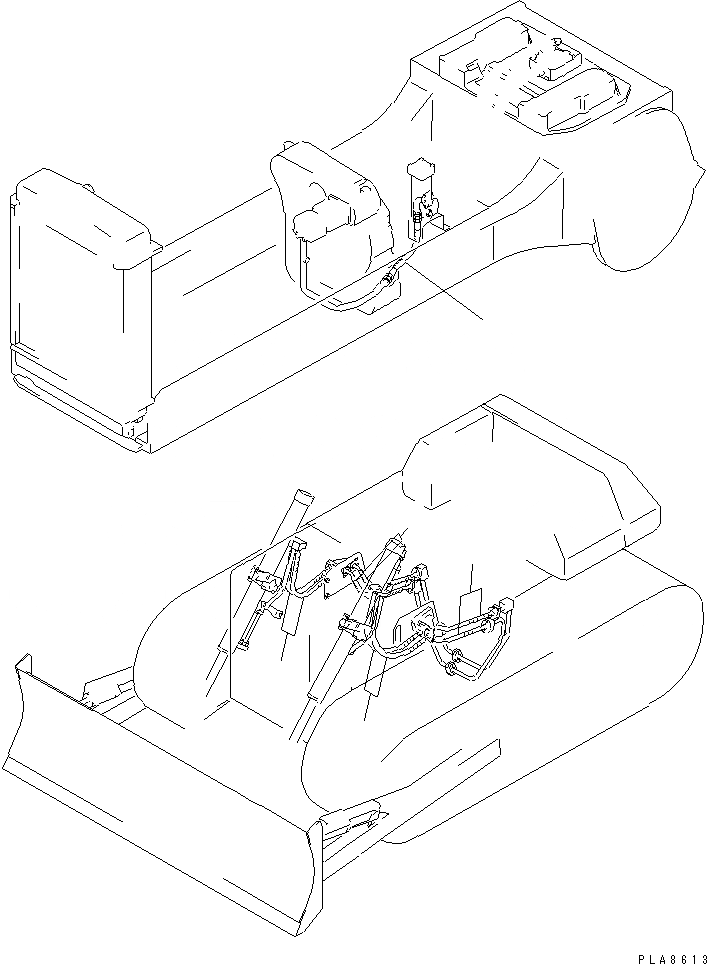 PLA8813