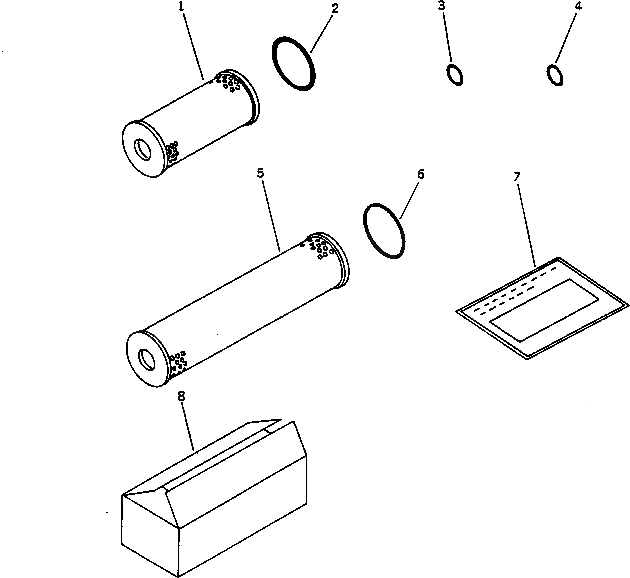 1
2
3
4
5
6
7
8