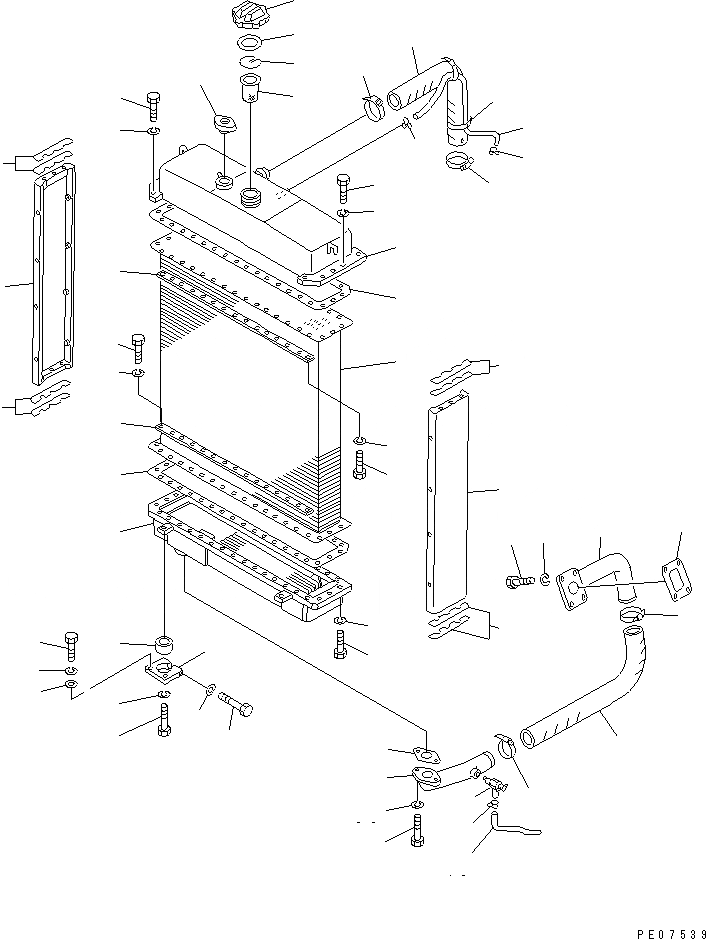 PE07539