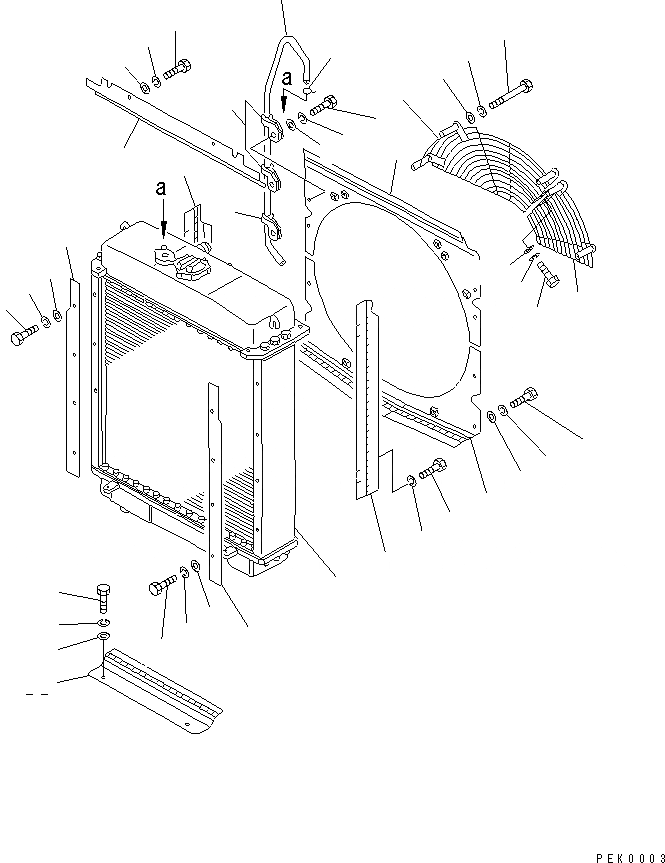 a
a
PEK0003