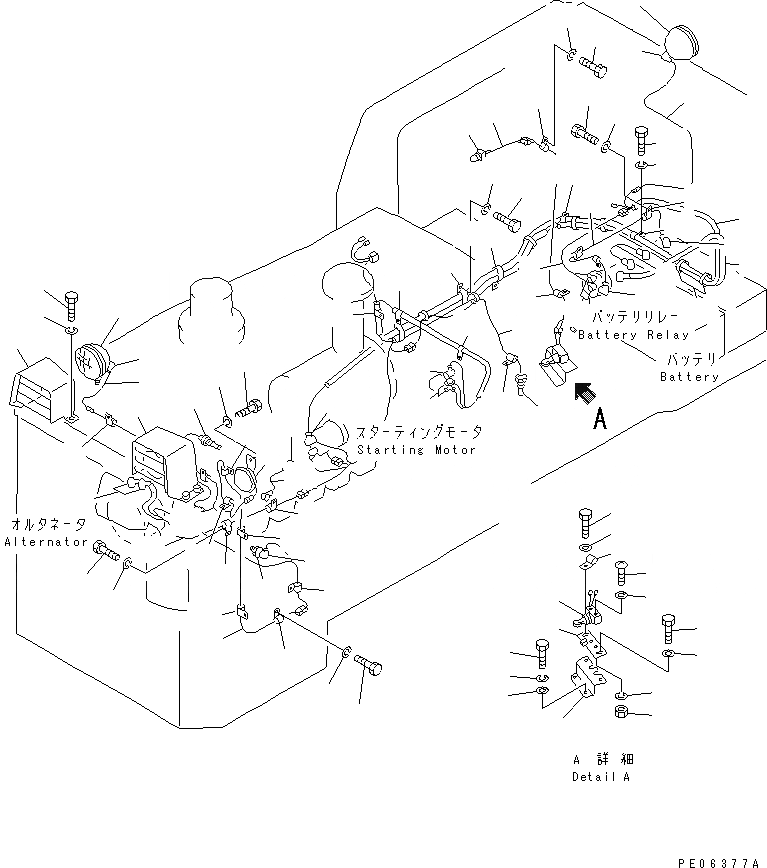 バッテリリレー
Battery Relay
バッテリ
Battery
A
スターティングモータ
Starting Motor
オルタネータ
Alternator
A 詳細
Detail A
PE06377A