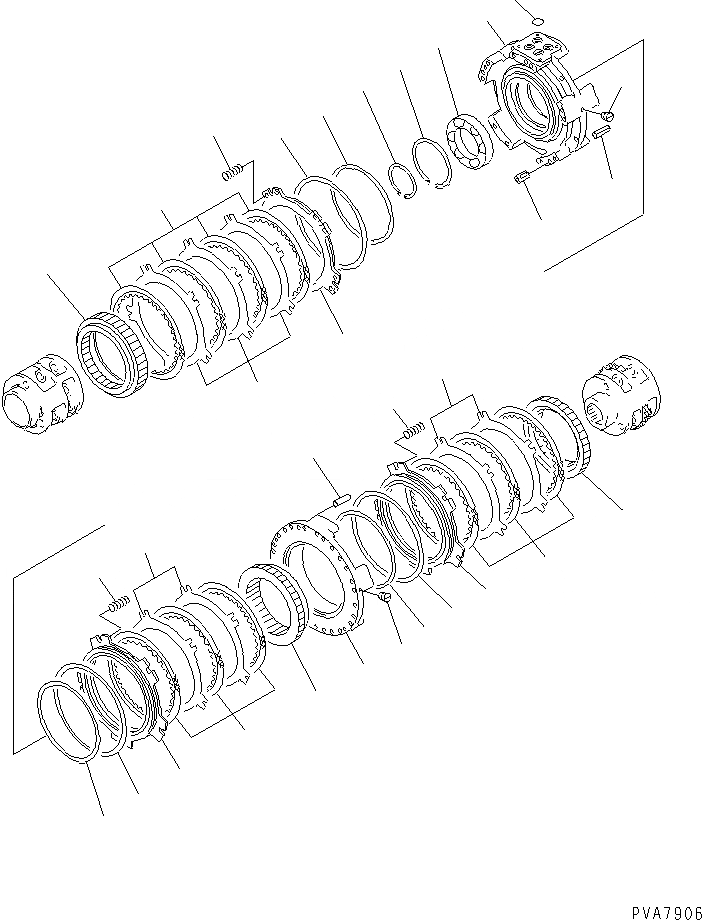 PVA7906