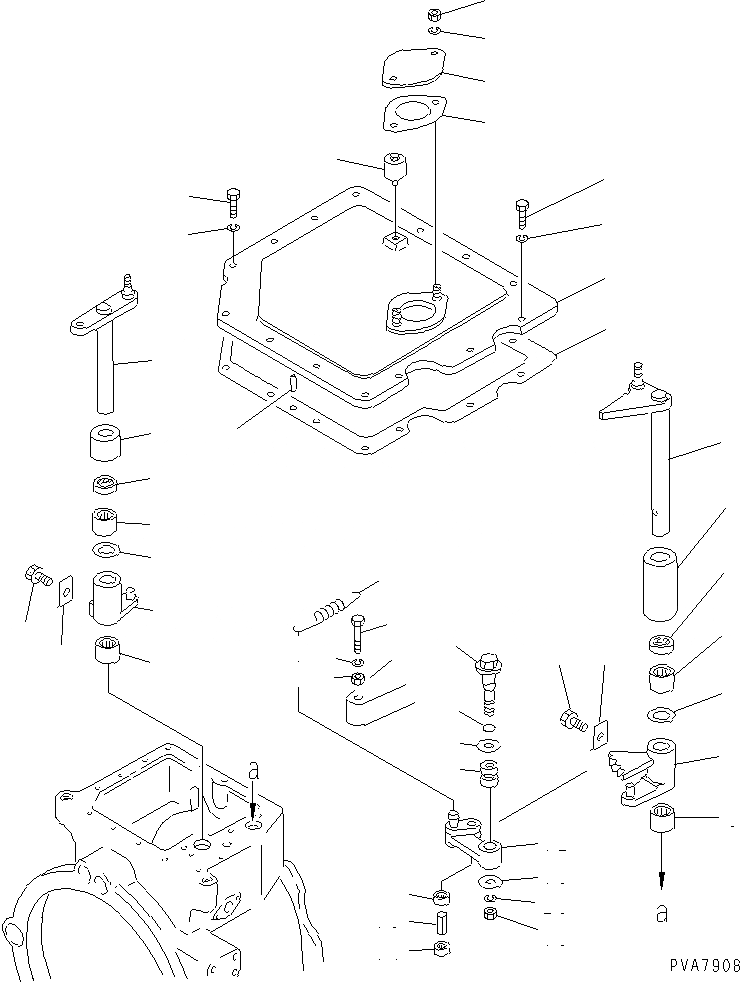 a

a

PVA7908