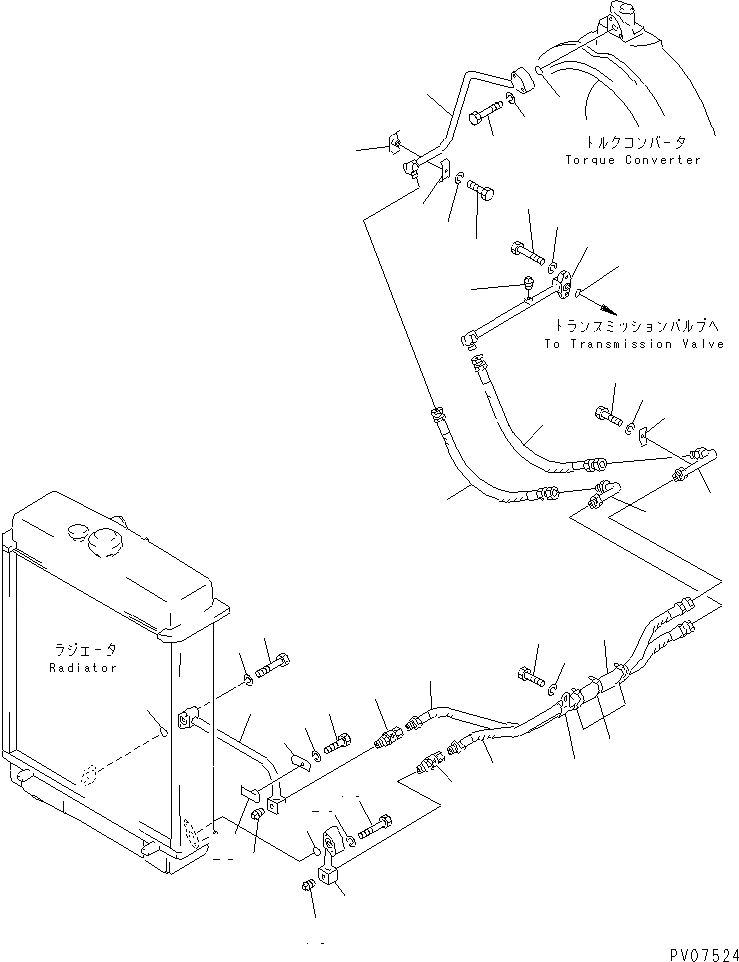 トルクコンバータ
Torque Converter

トランスミッションバルブへ
To Transmission Valve

ラジエータ
Radiator

PV07524